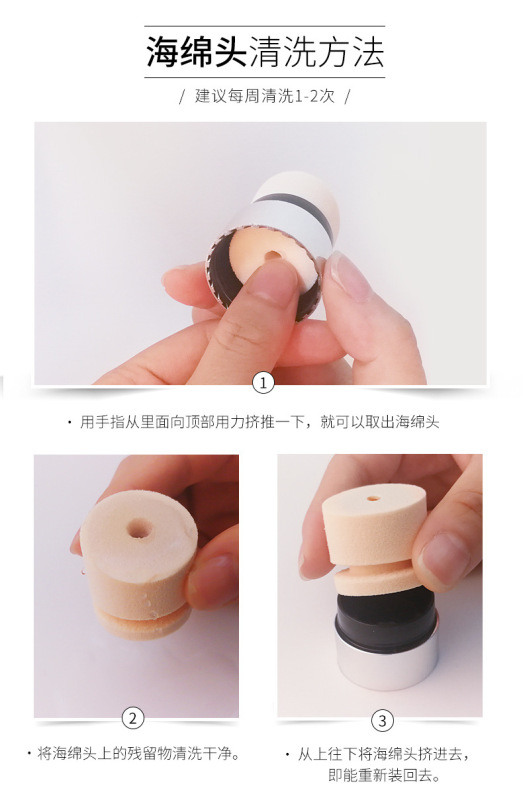 海绵头清洗方法

/ 建议每周清洗1-2次 /

①

· 用手指从里面向顶部用力挤推一下，就可以取出海绵头

②

· 将海绵头上的残留物清洗干净。

③

· 从上往下将海绵头挤进去，即能重新装回去。