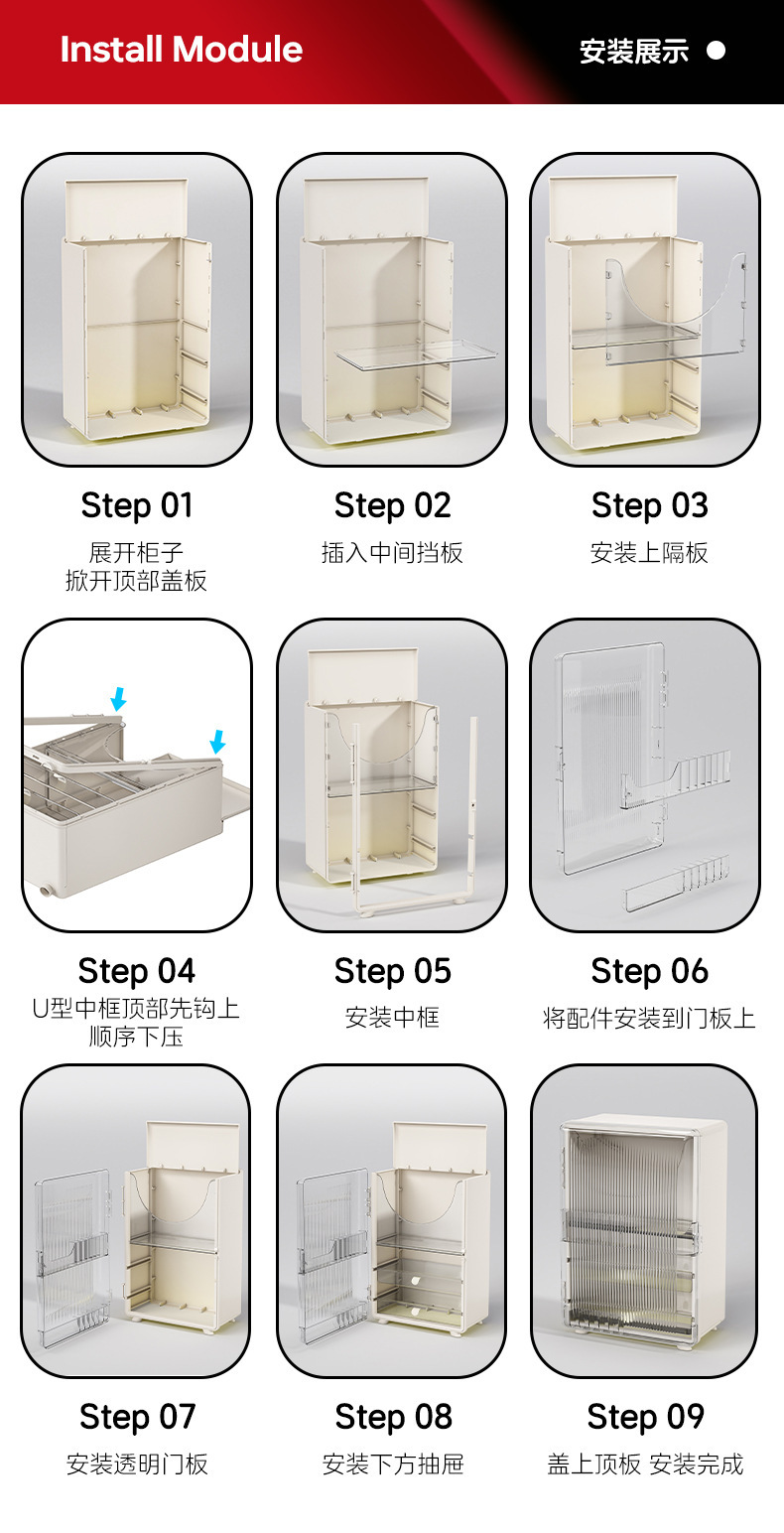 Install Module

安装展示

Step 01
展开柜子
掀开顶部盖板

Step 02
插入中间挡板

Step 03
安装上隔板

Step 04
U型中框顶部先钩上
顺序下压

Step 05
安装中框

Step 06
将配件安装到门板上

Step 07
安装透明门板

Step 08
安装下方抽屉

Step 09
盖上顶板 安装完成