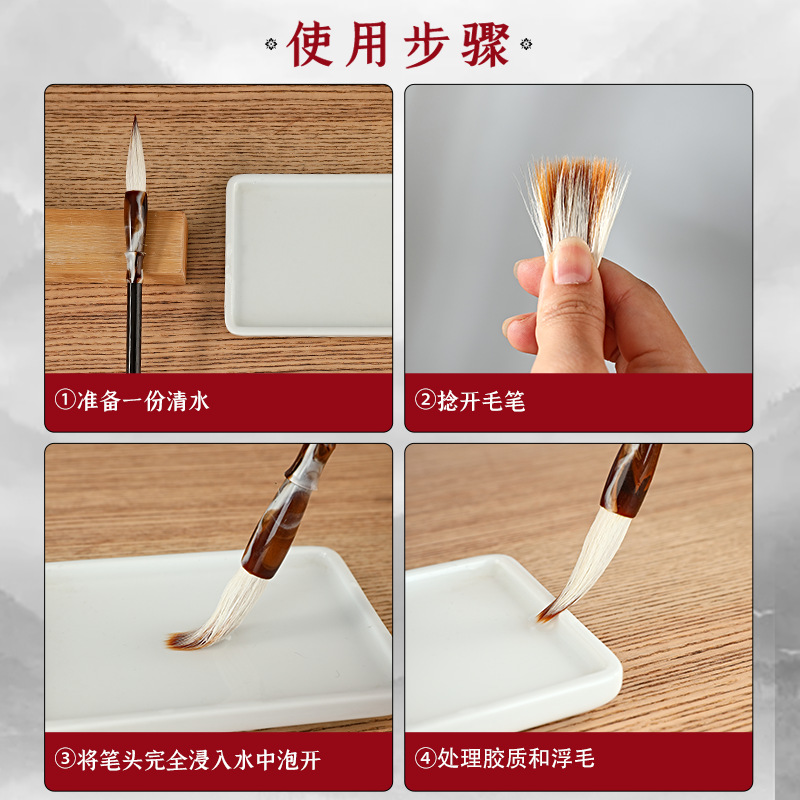 使用步骤

①准备一份清水

②捻开毛笔

③将笔头完全浸入水中泡开

④处理胶质和浮毛