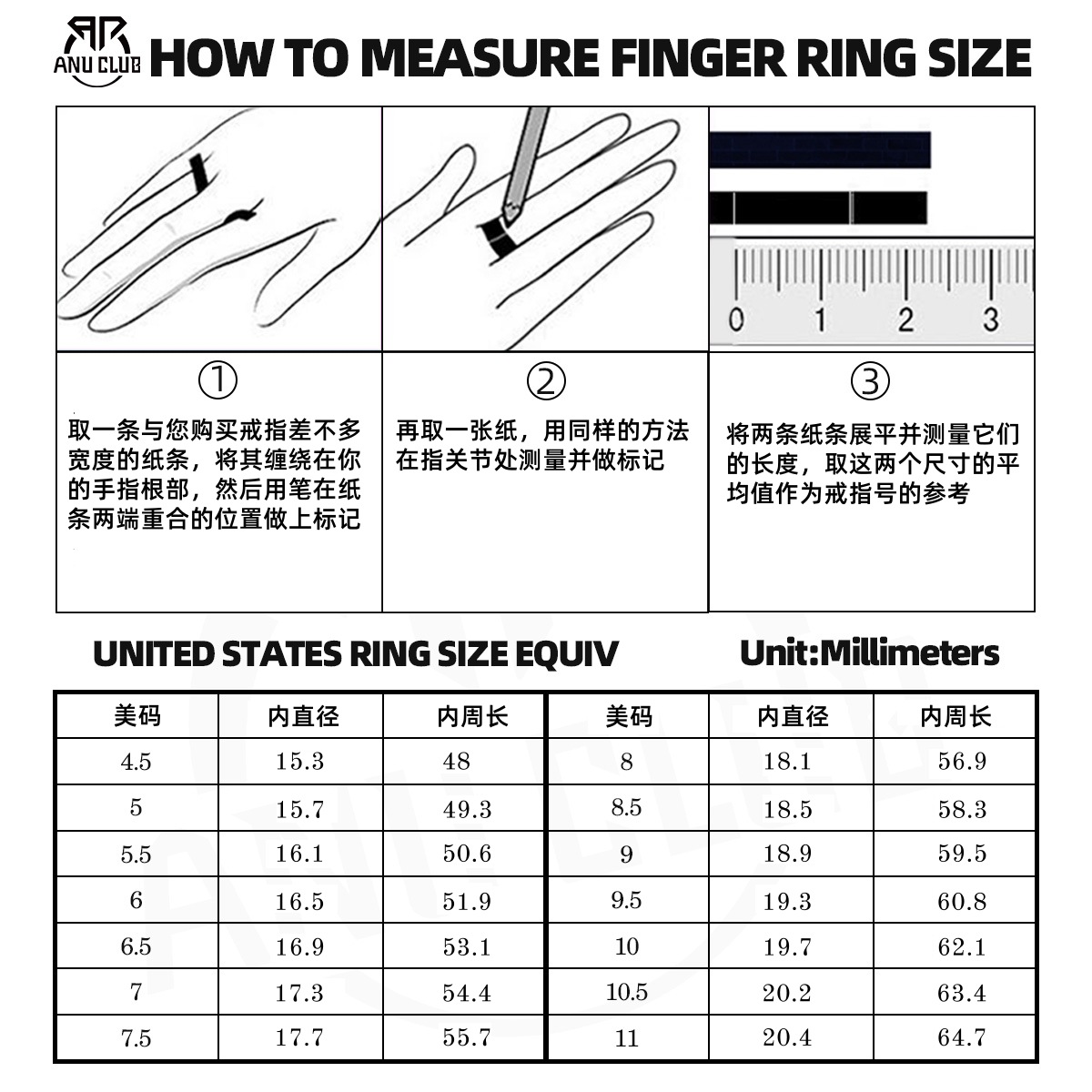 ANU CLUB HOW TO MEASURE FINGER RING SIZE

0 1 2 3

①
取一条与您购买戒指差不多宽度的纸条，将其缠绕在你的手指根部，然后用笔在纸条两端重合的位置做上标记

②
再取一张纸，用同样的方法在指关节处测量并做标记

③
将两条纸条展平并测量它们的长度，取这两个尺寸的平均值作为戒指号的参考

UNITED STATES RING SIZE EQUIV

Unit:Millimeters

| 美码 | 内直径 | 内周长 | 美码 | 内直径 | 内周长 |
|---|---|---|---|---|---|
| 4.5 | 15.3 | 48 | 8 | 18.1 | 56.9 |
| 5 | 15.7 | 49.3 | 8.5 | 18.5 | 58.3 |
| 5.5 | 16.1 | 50.6 | 9 | 18.9 | 59.5 |
| 6 | 16.5 | 51.9 | 9.5 | 19.3 | 60.8 |
| 6.5 | 16.9 | 53.1 | 10 | 19.7 | 62.1 |
| 7 | 17.3 | 54.4 | 10.5 | 20.2 | 63.4 |
| 7.5 | 17.7 | 55.7 | 11 | 20.4 | 64.7 |