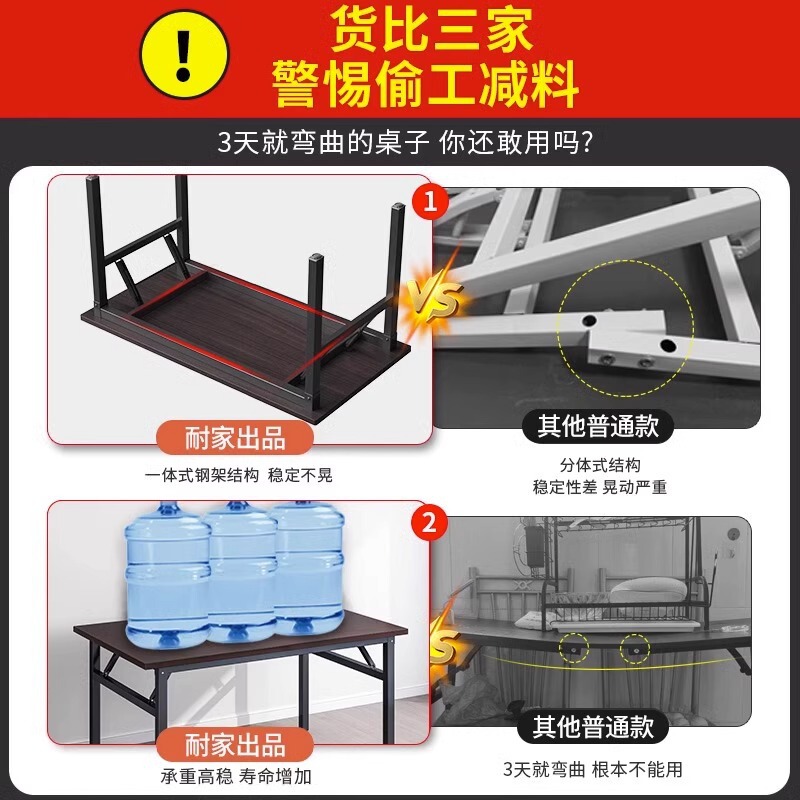 !
货比三家
警惕偷工减料

3天就弯曲的桌子 你还敢用吗?

1
VS

耐家出品
一体式钢架结构 稳定不晃

其他普通款
分体式结构
稳定性差 晃动严重

2
VS

耐家出品
承重高稳 寿命增加

其他普通款
3天就弯曲 根本不能用