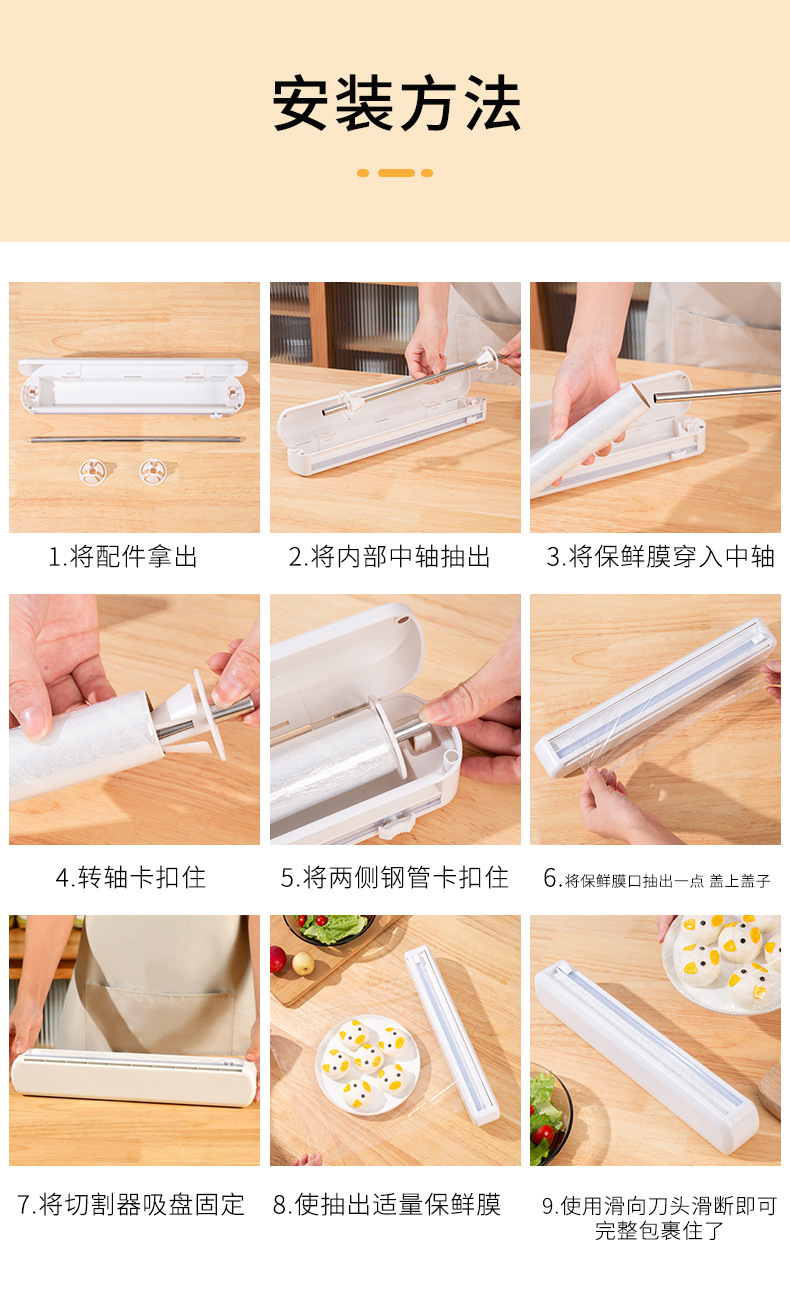 安装方法

1.将配件拿出

2.将内部中轴抽出

3.将保鲜膜穿入中轴

4.转轴卡扣住

5.将两侧钢管卡扣住

6.将保鲜膜口抽出一点 盖上盖子

7.将切割器吸盘固定

8.使抽出适量保鲜膜

9.使用滑向刀头滑断即可完整包裹住了