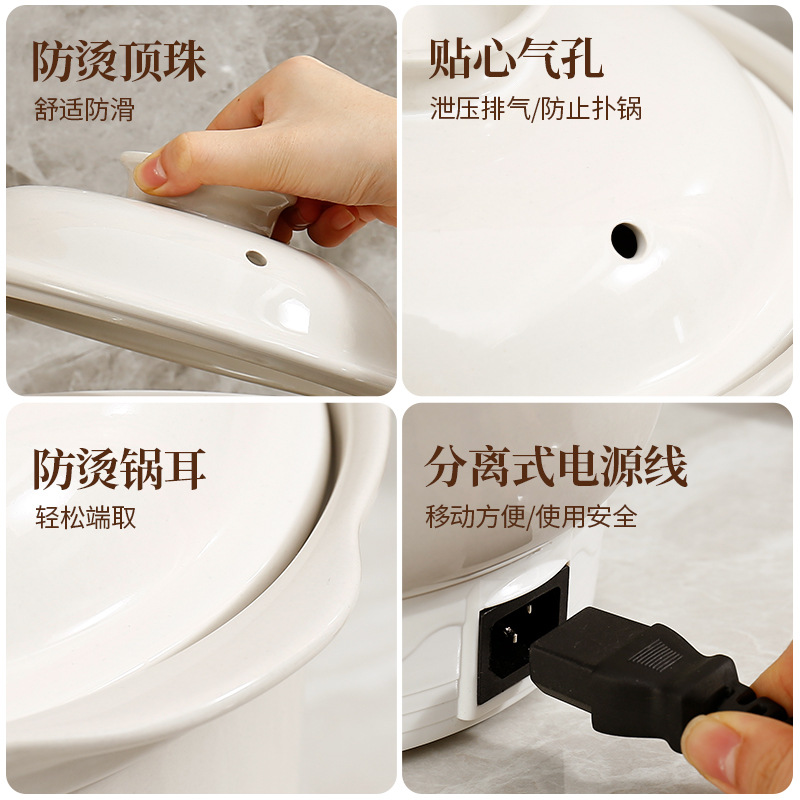 防烫顶珠

舒适防滑

贴心气孔

泄压排气/防止扑锅

防烫锅耳

轻松端取

分离式电源线

移动方便/使用安全