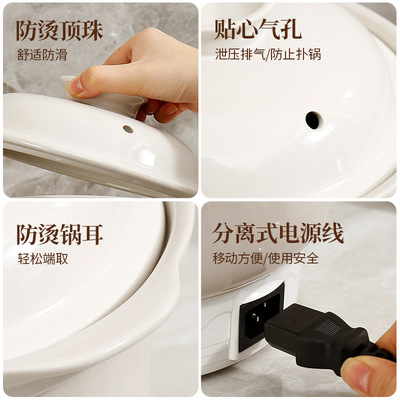 防烫顶珠

舒适防滑

贴心气孔

泄压排气/防止扑锅

防烫锅耳

轻松端取

分离式电源线

移动方便/使用安全