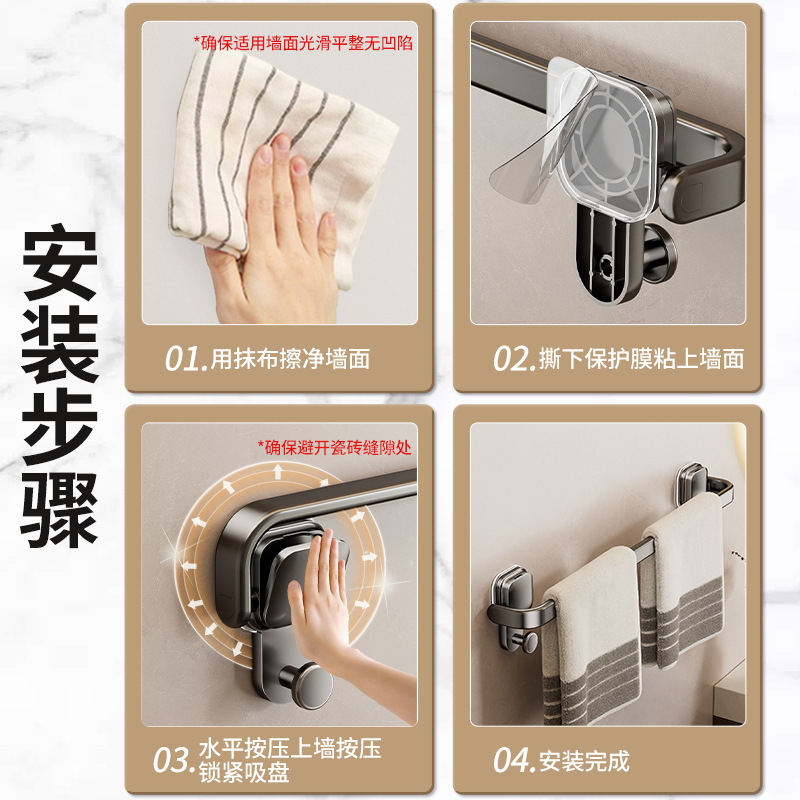 安装步骤

*确保适用墙面光滑平整无凹陷

01.用抹布擦净墙面

02.撕下保护膜粘上墙面

*确保避开瓷砖缝隙处

03.水平按压上墙按压锁紧吸盘

04.安装完成