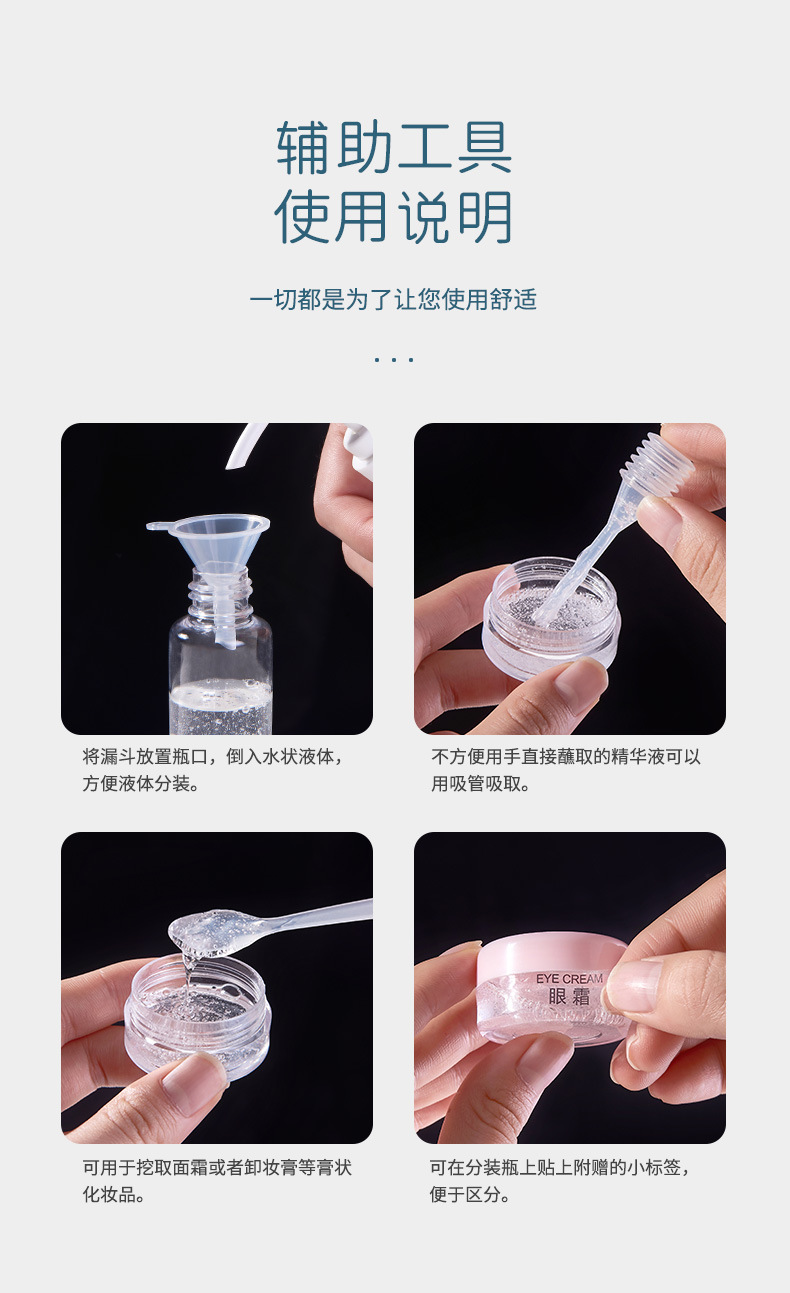 辅助工具
使用说明

一切都是为了让您使用舒适

...

将漏斗放置瓶口，倒入水状液体，方便液体分装。

不方便用手直接蘸取的精华液可以用吸管吸取。

可用于挖取面霜或者卸妆膏等膏状化妆品。

EYE CREAM
眼霜

可在分装瓶上贴上附赠的小标签，便于区分。