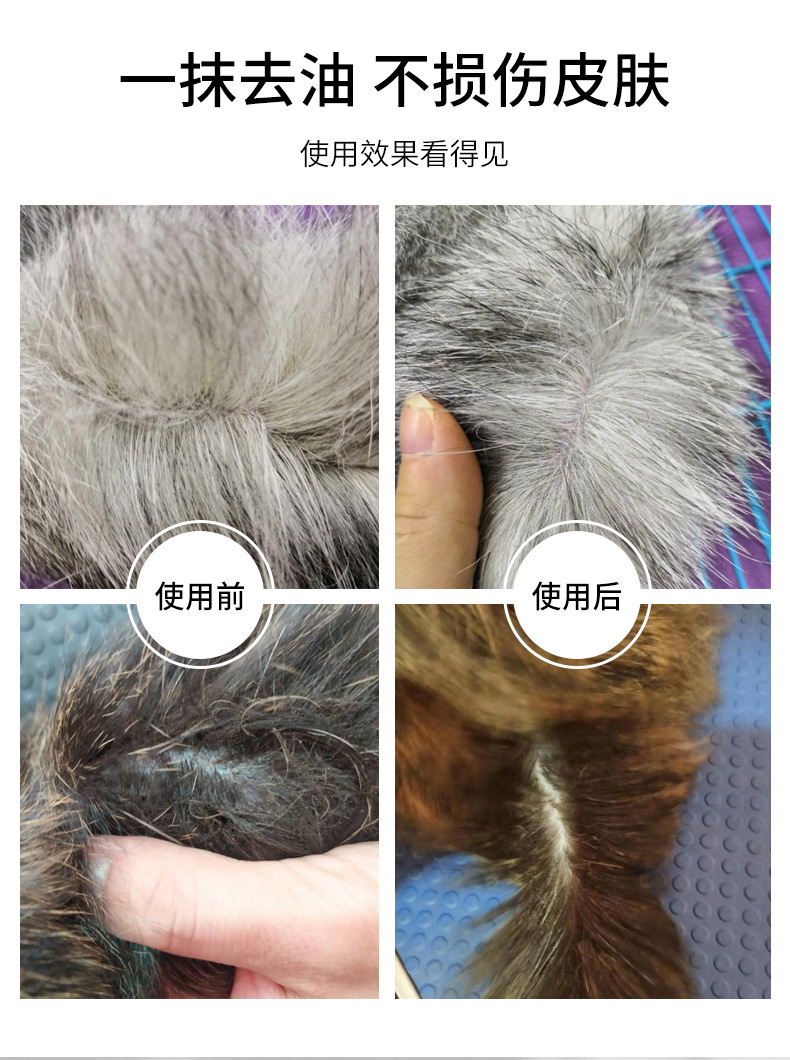 一抹去油 不损伤皮肤

使用效果看得见

使用前

使用后