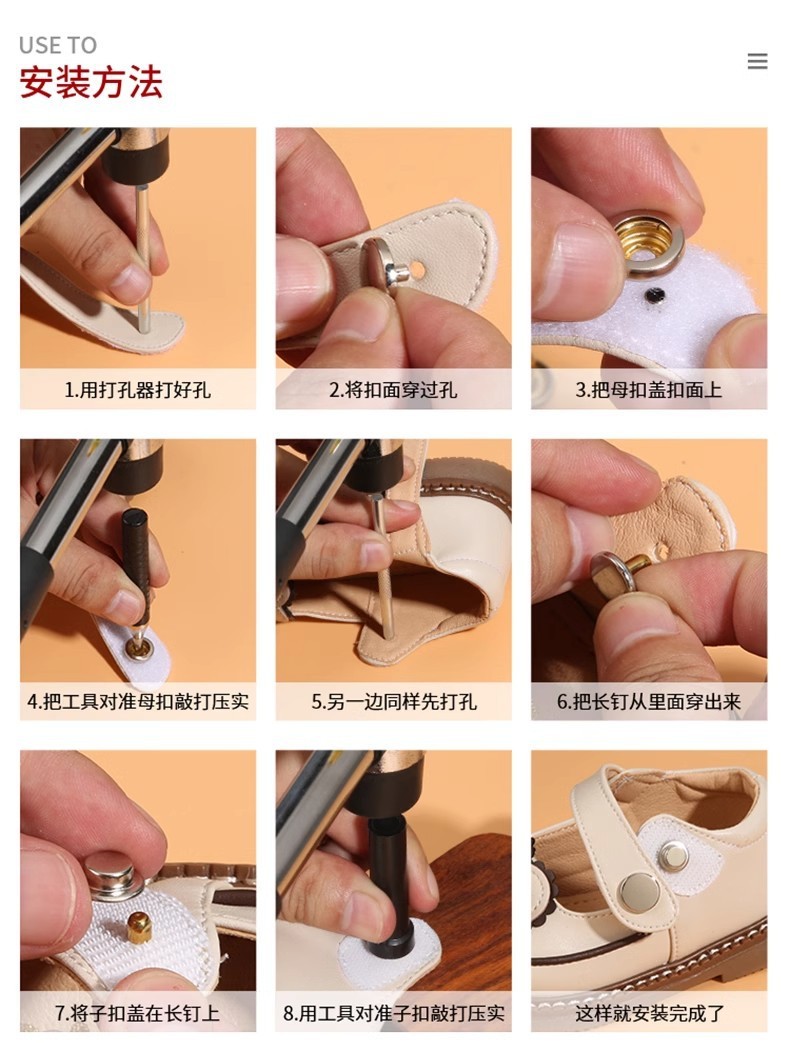 USE TO
安装方法

1.用打孔器打好孔

2.将扣面穿过孔

3.把母扣盖扣面上

4.把工具对准母扣敲打压实

5.另一边同样先打孔

6.把长钉从里面穿出来

7.将子扣盖在长钉上

8.用工具对准子扣敲打压实

这样就安装完成了