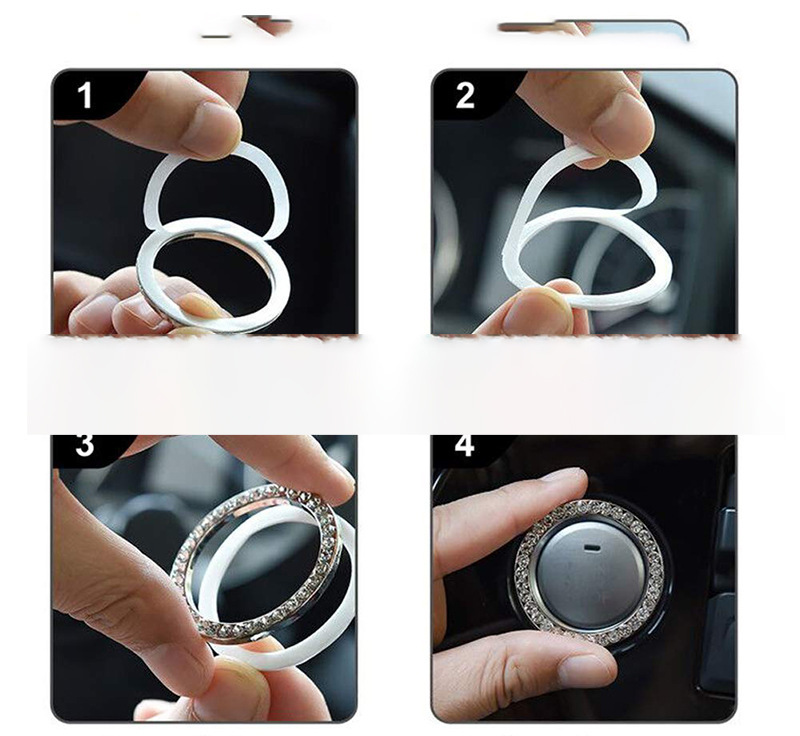 1

2

3

4