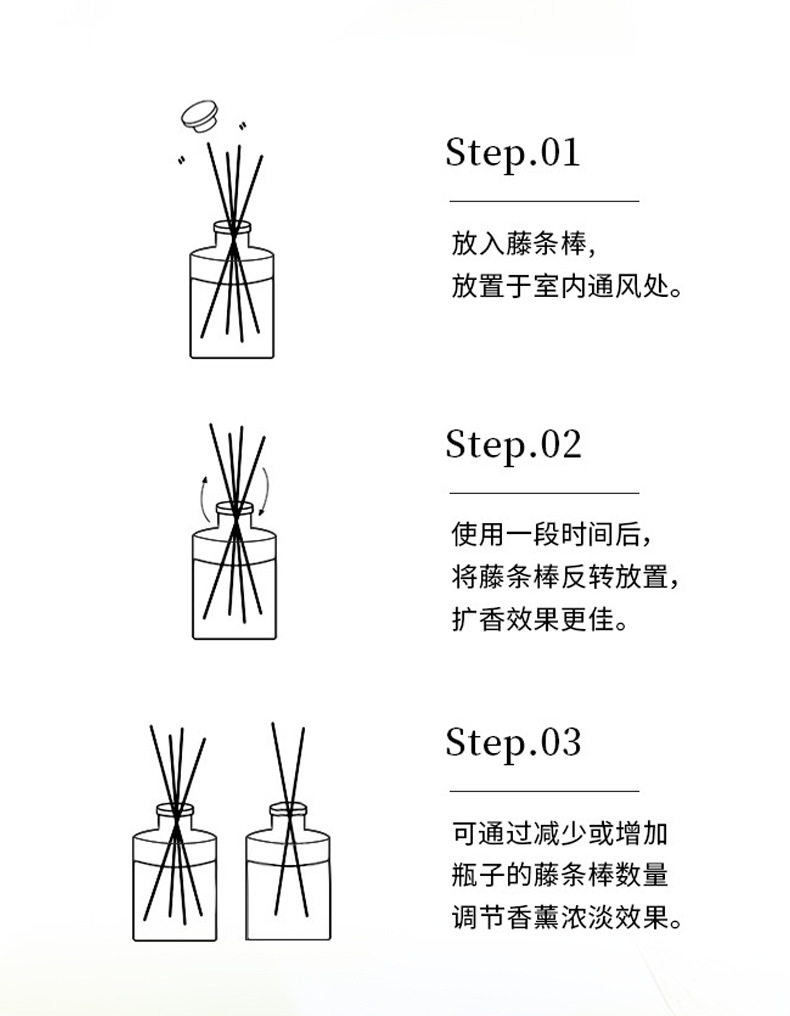 Step.01

放入藤条棒,
放置于室内通风处。

Step.02

使用一段时间后,
将藤条棒反转放置,
扩香效果更佳。

Step.03

可通过减少或增加
瓶子的藤条棒数量
调节香薰浓淡效果。