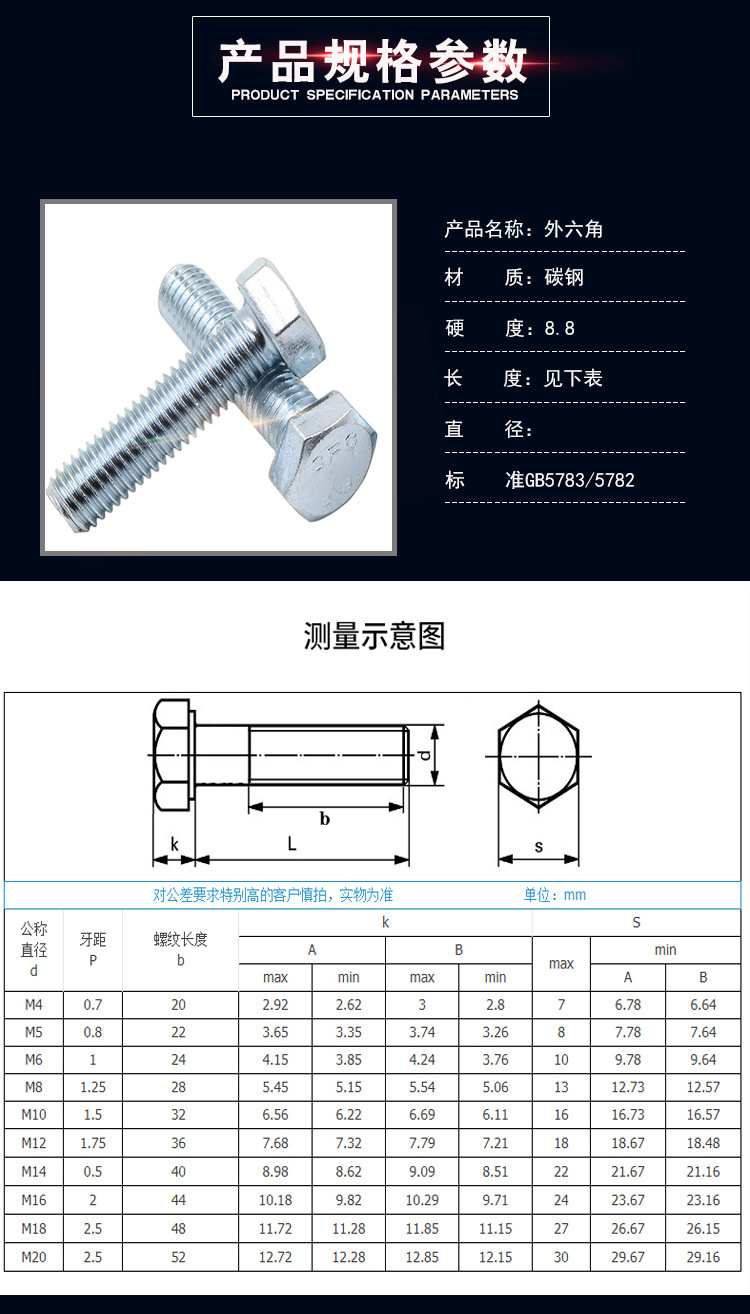 产品规格参数
PRODUCT SPECIFICATION PARAMETERS

产品名称：外六角

材　　质：碳钢

硬　　度：8.8

长　　度：见下表

直　　径：

标　　准GB5783/5782

测量示意图

d

b

k

L

s

对公差要求特别高的客户慎拍，实物为准　　单位：mm

| 公称直径 d | 牙距 P | 螺纹长度 b | k A max | k A min | k B max | k B min | S max | S min A | S min B |
|---|---|---|---|---|---|---|---|---|---|
| M4 | 0.7 | 20 | 2.92 | 2.62 | 3 | 2.8 | 7 | 6.78 | 6.64 |
| M5 | 0.8 | 22 | 3.65 | 3.35 | 3.74 | 3.26 | 8 | 7.78 | 7.64 |
| M6 | 1 | 24 | 4.15 | 3.85 | 4.24 | 3.76 | 10 | 9.78 | 9.64 |
| M8 | 1.25 | 28 | 5.45 | 5.15 | 5.54 | 5.06 | 13 | 12.73 | 12.57 |
| M10 | 1.5 | 32 | 6.56 | 6.22 | 6.69 | 6.11 | 16 | 16.73 | 16.57 |
| M12 | 1.75 | 36 | 7.68 | 7.32 | 7.79 | 7.21 | 18 | 18.67 | 18.48 |
| M14 | 0.5 | 40 | 8.98 | 8.62 | 9.09 | 8.51 | 22 | 21.67 | 21.16 |
| M16 | 2 | 44 | 10.18 | 9.82 | 10.29 | 9.71 | 24 | 23.67 | 23.16 |
| M18 | 2.5 | 48 | 11.72 | 11.28 | 11.85 | 11.15 | 27 | 26.67 | 26.15 |
| M20 | 2.5 | 52 | 12.72 | 12.28 | 12.85 | 12.15 | 30 | 29.67 | 29.16 |