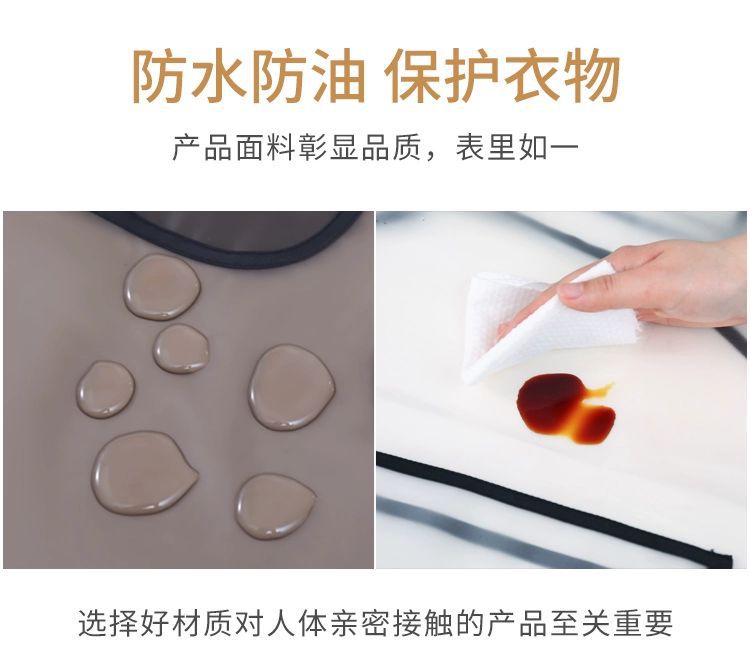 防水防油 保护衣物

产品面料彰显品质，表里如一

选择好材质对人体亲密接触的产品至关重要