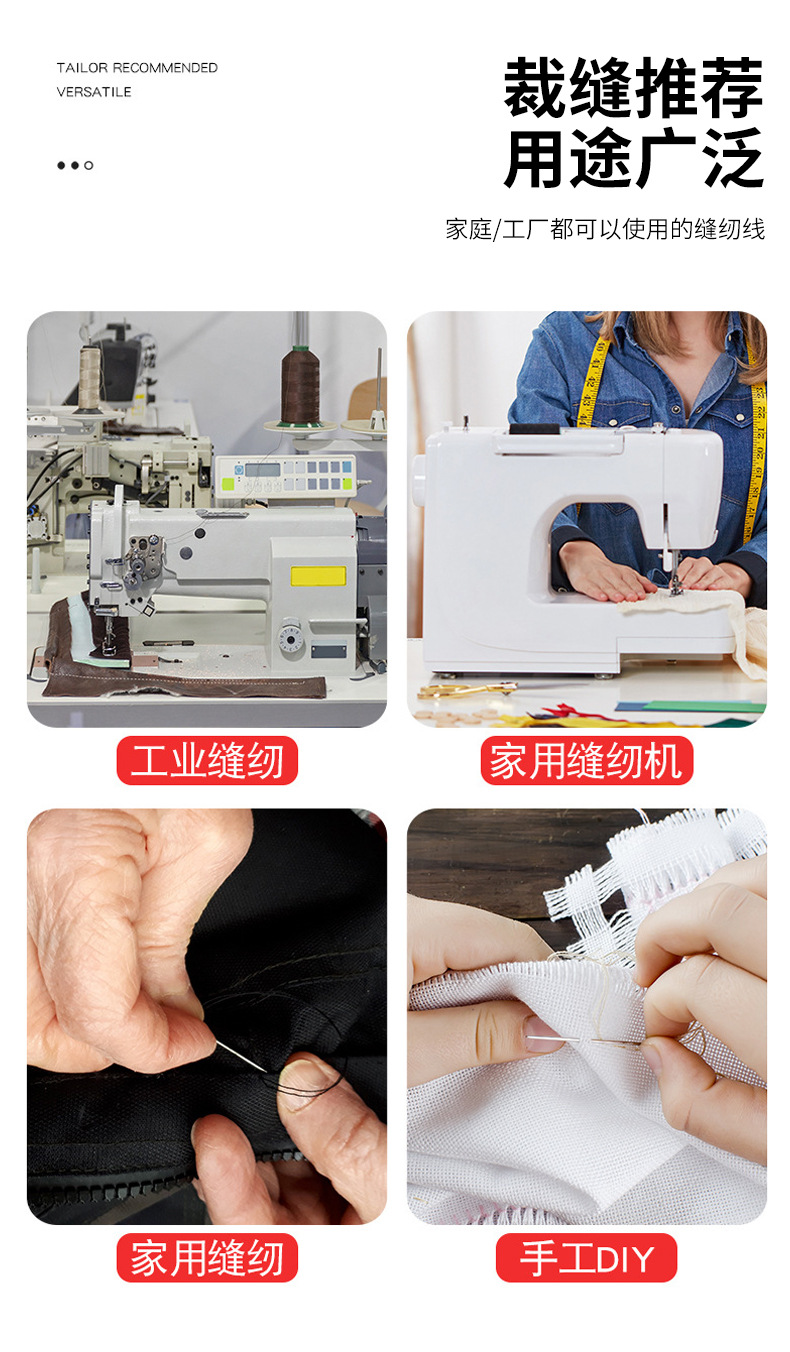 TAILOR RECOMMENDED
VERSATILE

裁缝推荐
用途广泛

家庭/工厂都可以使用的缝纫线

工业缝纫

家用缝纫机

家用缝纫

手工DIY