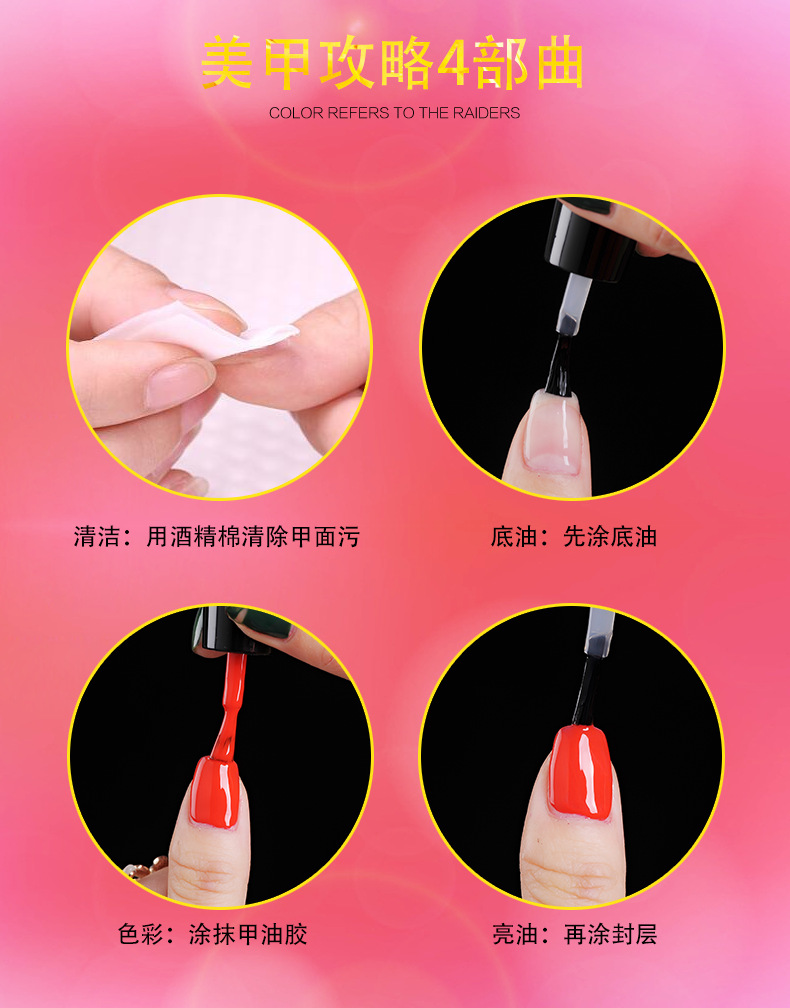 美甲攻略4部曲

COLOR REFERS TO THE RAIDERS

清洁：用酒精棉清除甲面污

底油：先涂底油

色彩：涂抹甲油胶

亮油：再涂封层