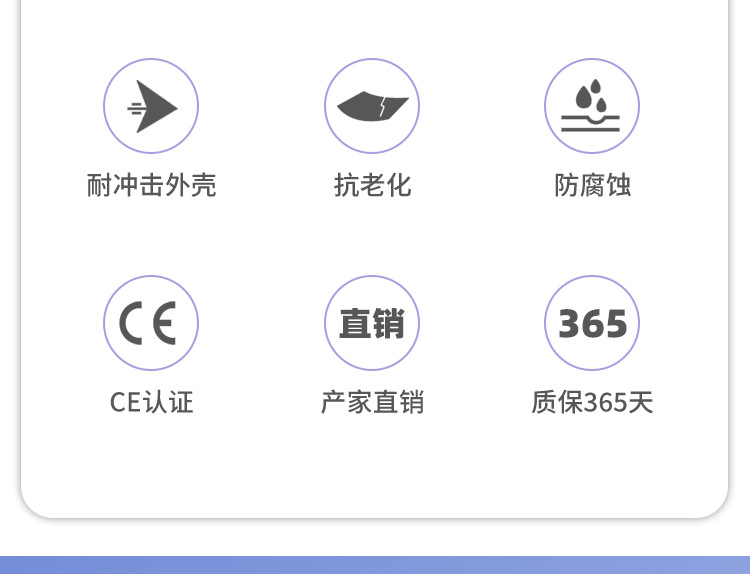 耐冲击外壳

抗老化

防腐蚀

CE

CE认证

直销

产家直销

365

质保365天