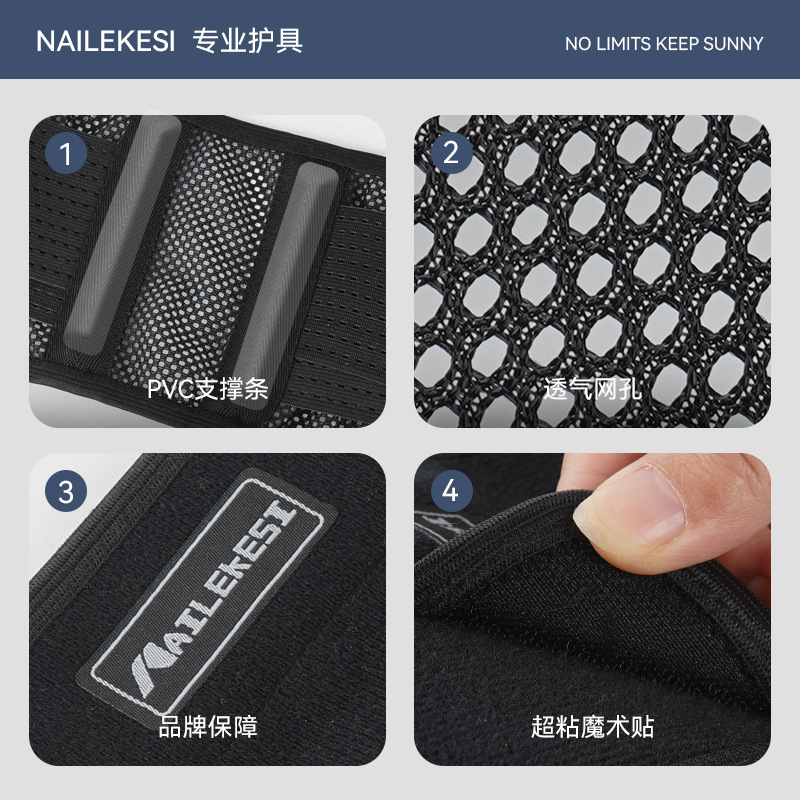 NAILEKESI 专业护具

NO LIMITS KEEP SUNNY

1

PVC支撑条

2

透气网孔

3

NAILEKESI

品牌保障

4

超粘魔术贴