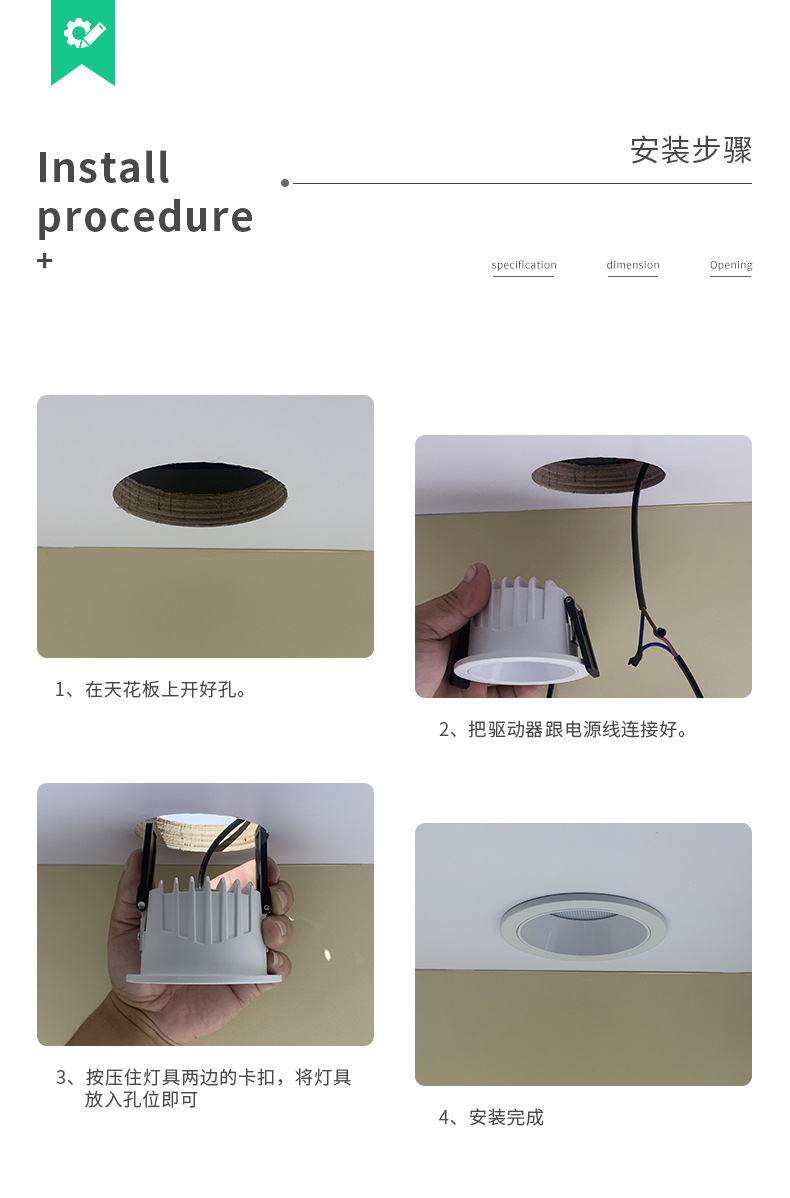 Install procedure
+

安装步骤

specification dimension Opening

1、在天花板上开好孔。

2、把驱动器跟电源线连接好。

3、按压住灯具两边的卡扣，将灯具放入孔位即可

4、安装完成