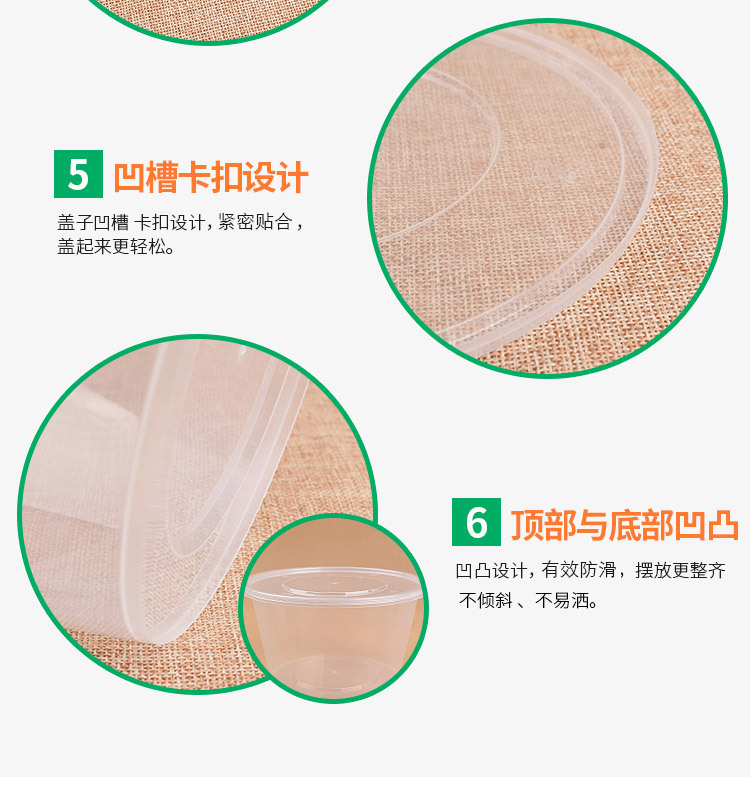 5 凹槽卡扣设计

盖子凹槽 卡扣设计，紧密贴合，盖起来更轻松。

6 顶部与底部凹凸

凹凸设计，有效防滑，摆放更整齐 不倾斜 、不易洒。