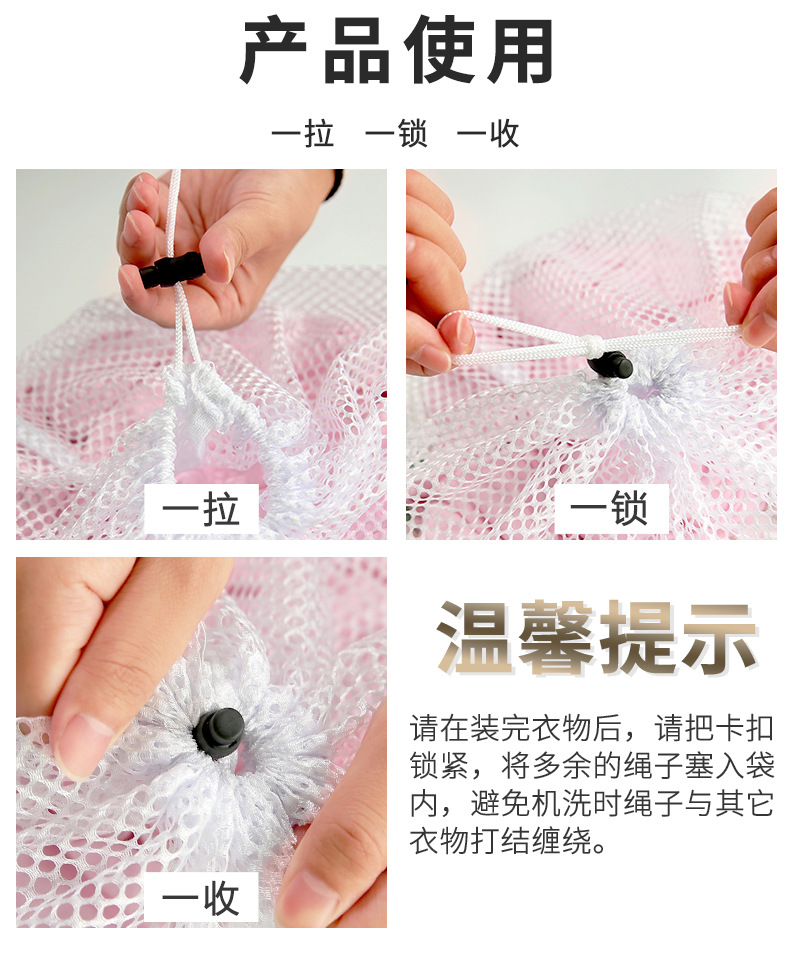 产品使用

一拉 一锁 一收

一拉

一锁

一收

温馨提示

请在装完衣物后，请把卡扣锁紧，将多余的绳子塞入袋内，避免机洗时绳子与其它衣物打结缠绕。