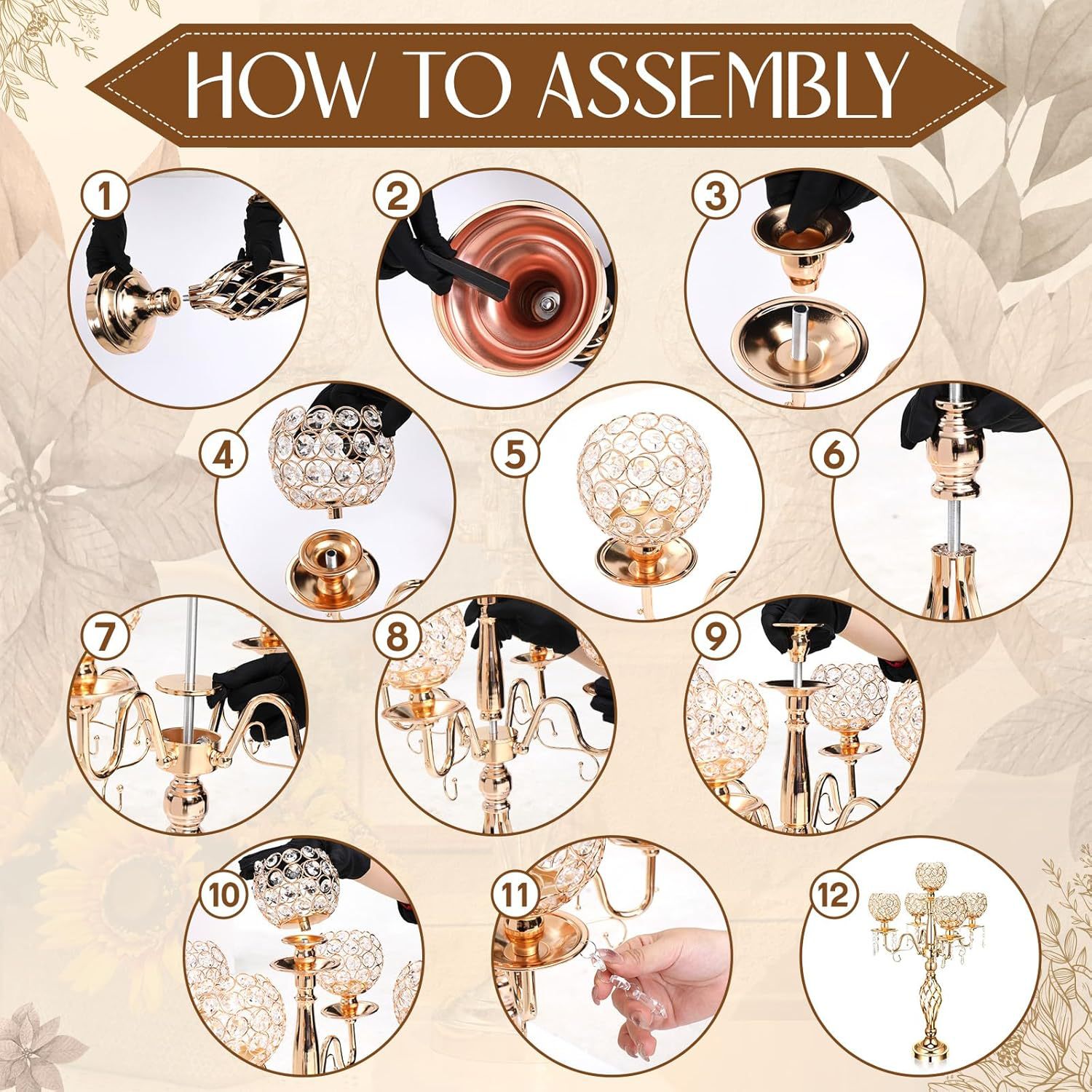 HOW TO ASSEMBLY

1

2

3

4

5

6

7

8

9

10

11

12