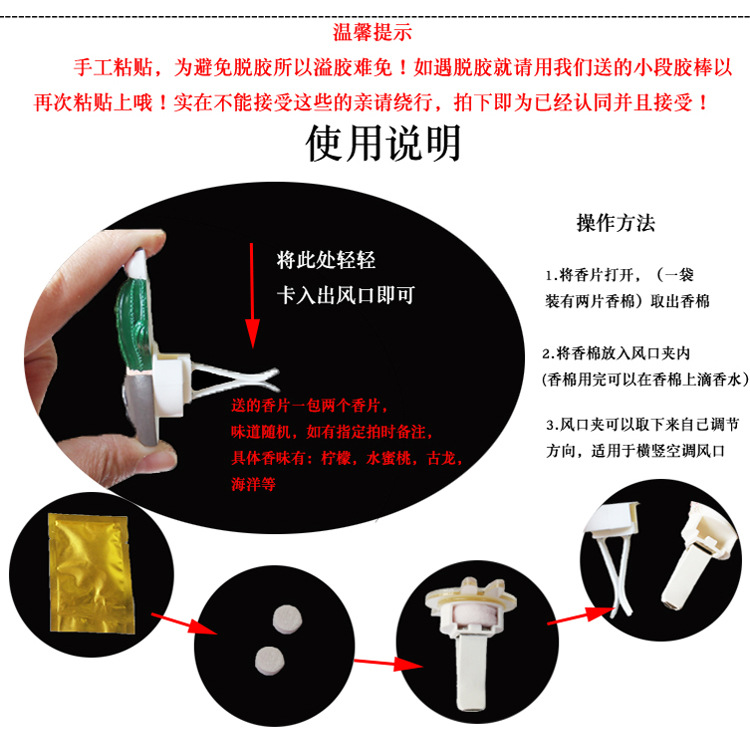 温馨提示

手工粘贴，为避免脱胶所以溢胶难免！如遇脱胶就请用我们送的小段胶棒以再次粘贴上哦！实在不能接受这些的亲请绕行，拍下即为已经认同并且接受！

使用说明

将此处轻轻
卡入出风口即可

送的香片一包两个香片，
味道随机，如有指定拍时备注，
具体香味有：柠檬，水蜜桃，古龙，
海洋等

操作方法

1.将香片打开，（一袋装有两片香棉）取出香棉

2.将香棉放入风口夹内
(香棉用完可以在香棉上滴香水)

3.风口夹可以取下来自己调节方向，适用于横竖空调风口