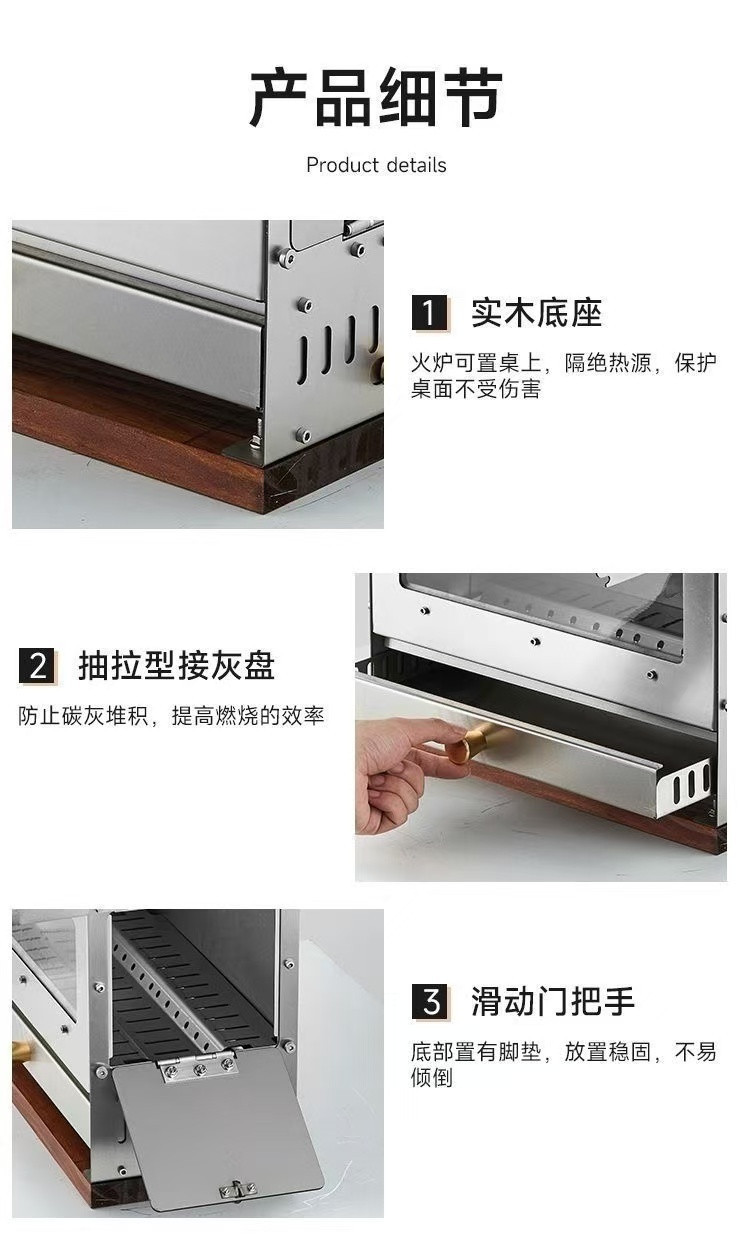 产品细节

Product details

1 实木底座

火炉可置桌上，隔绝热源，保护桌面不受伤害

2 抽拉型接灰盘

防止碳灰堆积，提高燃烧的效率

3 滑动门把手

底部置有脚垫，放置稳固，不易倾倒