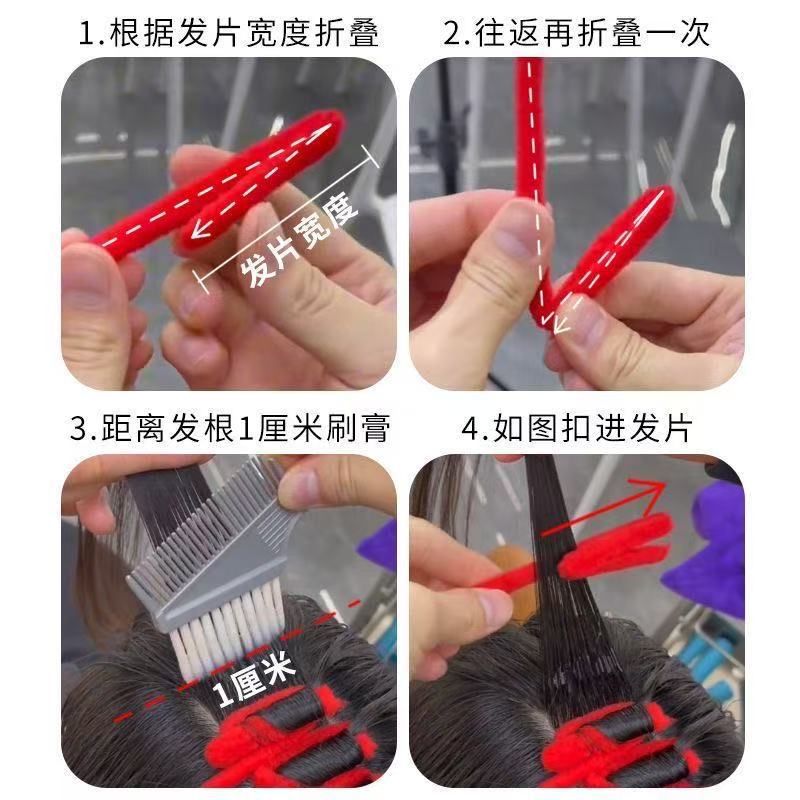 1.根据发片宽度折叠

发片宽度

2.往返再折叠一次

3.距离发根1厘米刷膏

1厘米

4.如图扣进发片