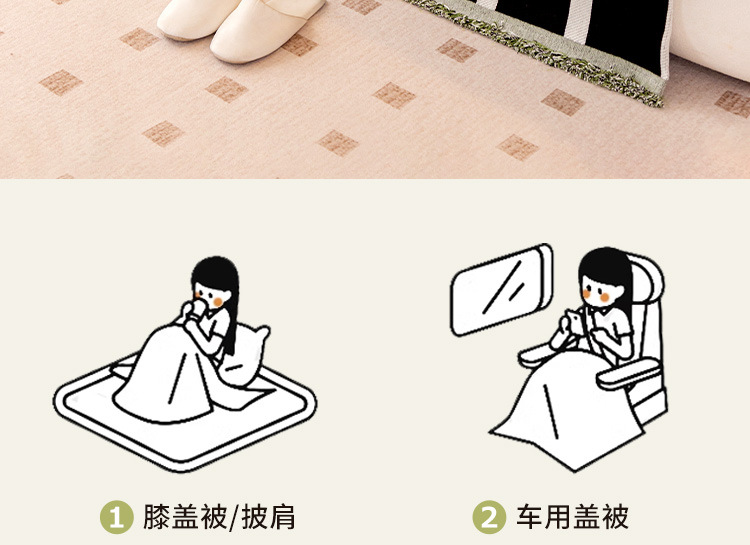 1 膝盖被/披肩

2 车用盖被