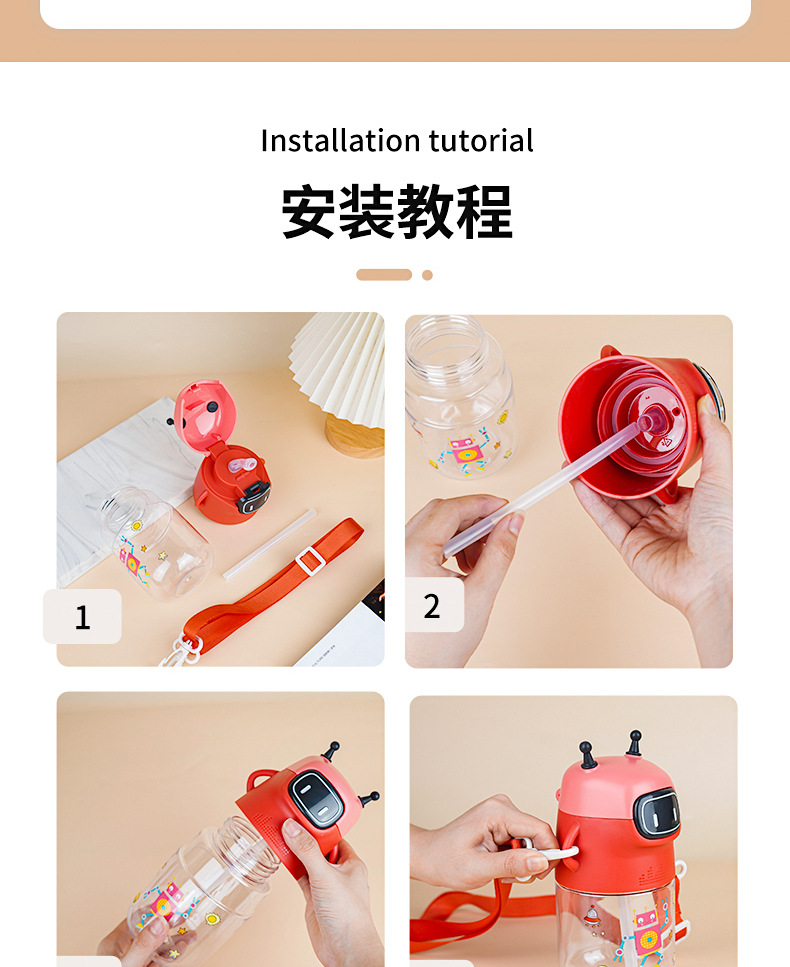 Installation tutorial

安装教程

1

2