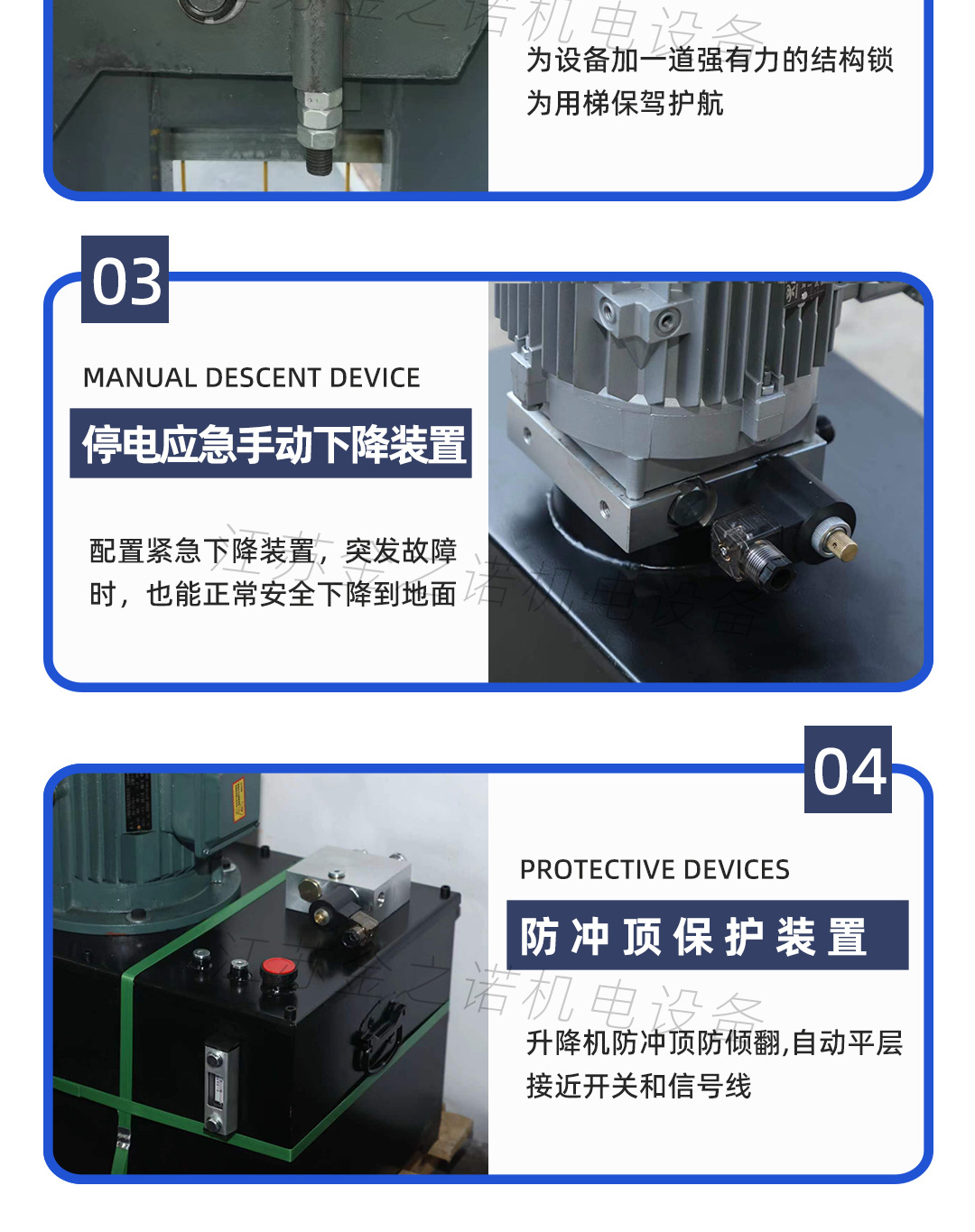 为设备加一道强有力的结构锁
为用梯保驾护航

03

MANUAL DESCENT DEVICE

停电应急手动下降装置

配置紧急下降装置，突发故障时，也能正常安全下降到地面

江苏安之诺机电设备

04

PROTECTIVE DEVICES

防冲顶保护装置

升降机防冲顶防倾翻,自动平层接近开关和信号线

江苏安之诺机电设备