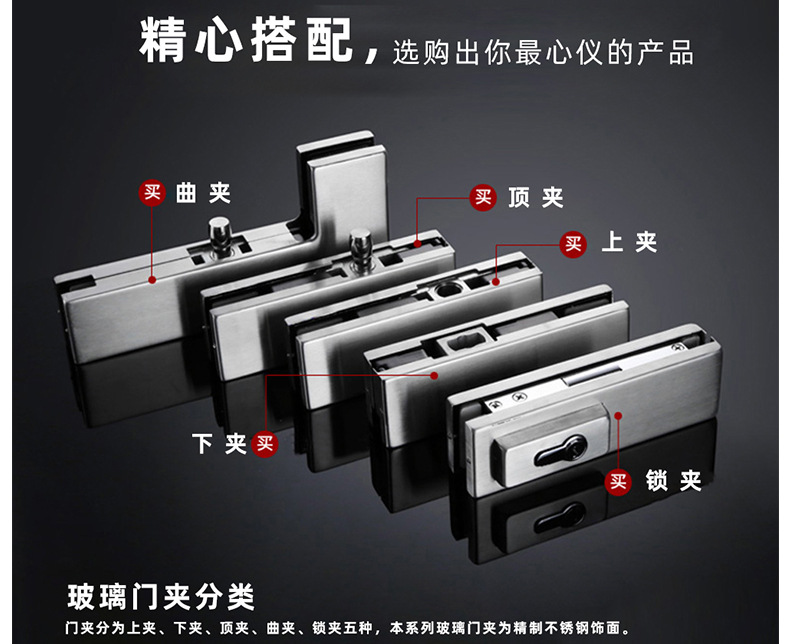 精心搭配，选购出你最心仪的产品

买 曲夹

买 顶夹

买 上夹

下夹 买

买 锁夹

玻璃门夹分类

门夹分为上夹、下夹、顶夹、曲夹、锁夹五种，本系列玻璃门夹为精制不锈钢饰面。