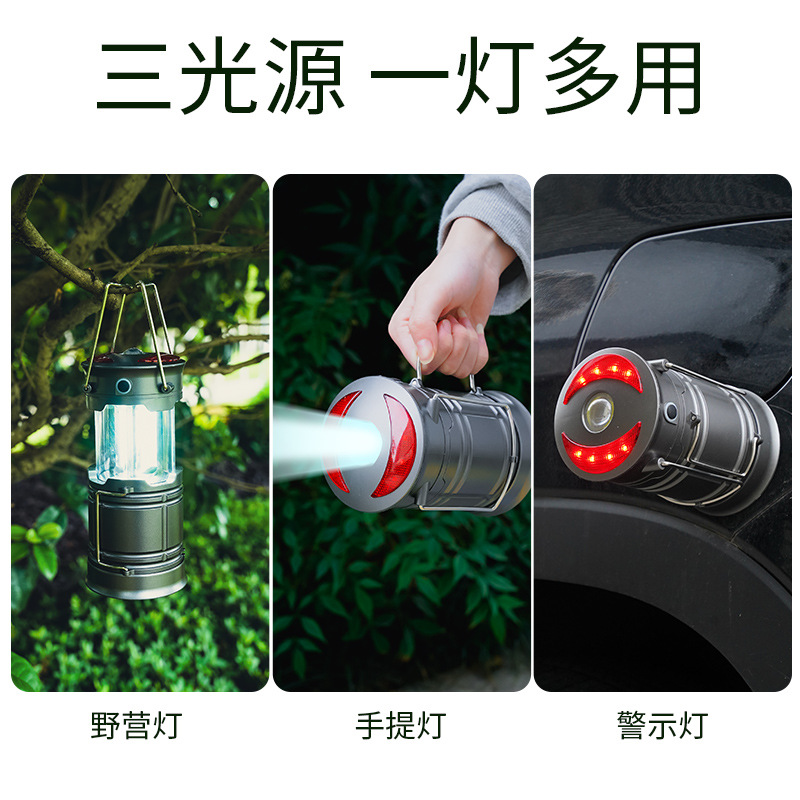 三光源 一灯多用

野营灯

手提灯

警示灯