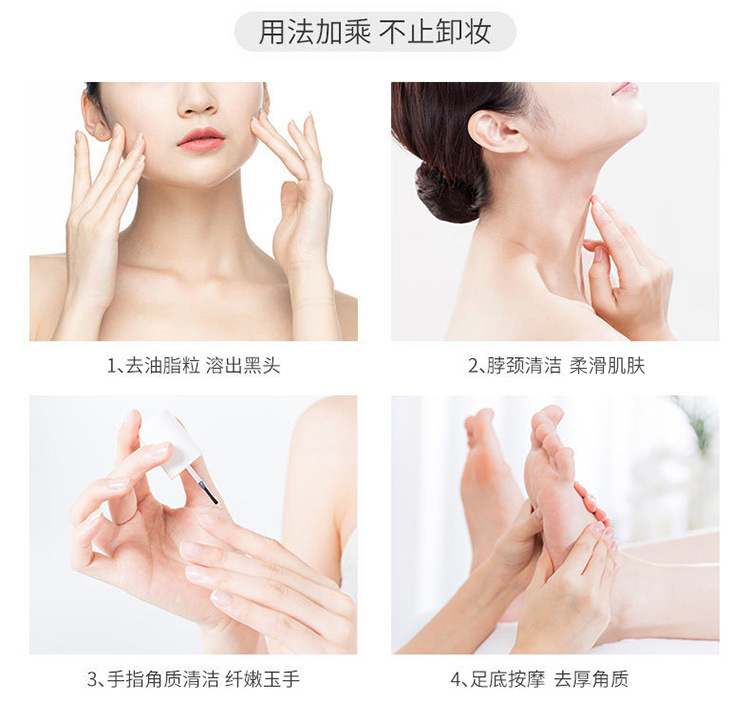 用法加乘 不止卸妆

1、去油脂粒 溶出黑头

2、脖颈清洁 柔滑肌肤

3、手指角质清洁 纤嫩玉手

4、足底按摩 去厚角质