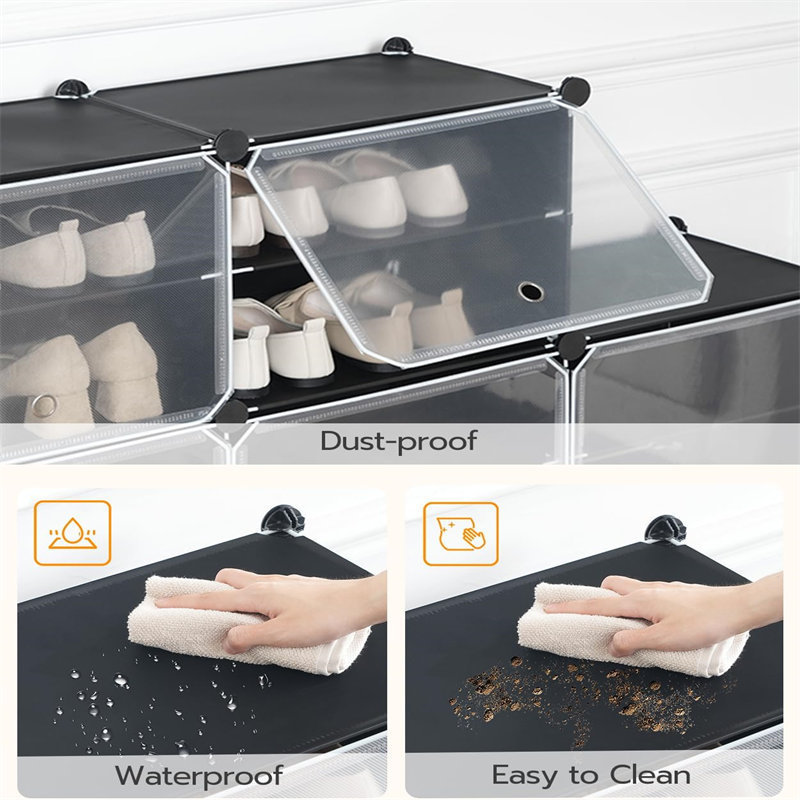 Dust-proof

Waterproof

Easy to Clean