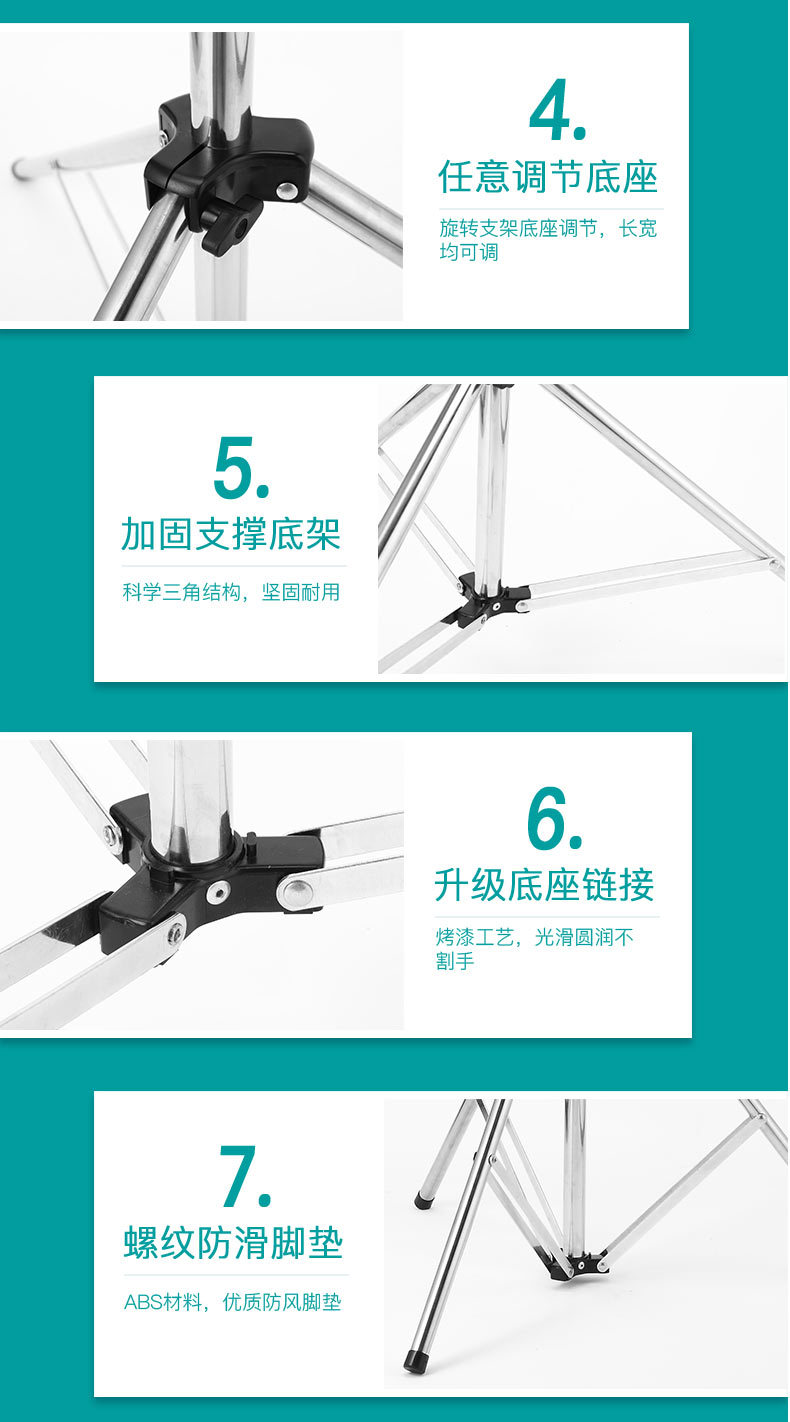 4.
任意调节底座
旋转支架底座调节，长宽均可调

5.
加固支撑底架
科学三角结构，坚固耐用

6.
升级底座链接
烤漆工艺，光滑圆润不割手

7.
螺纹防滑脚垫
ABS材料，优质防风脚垫