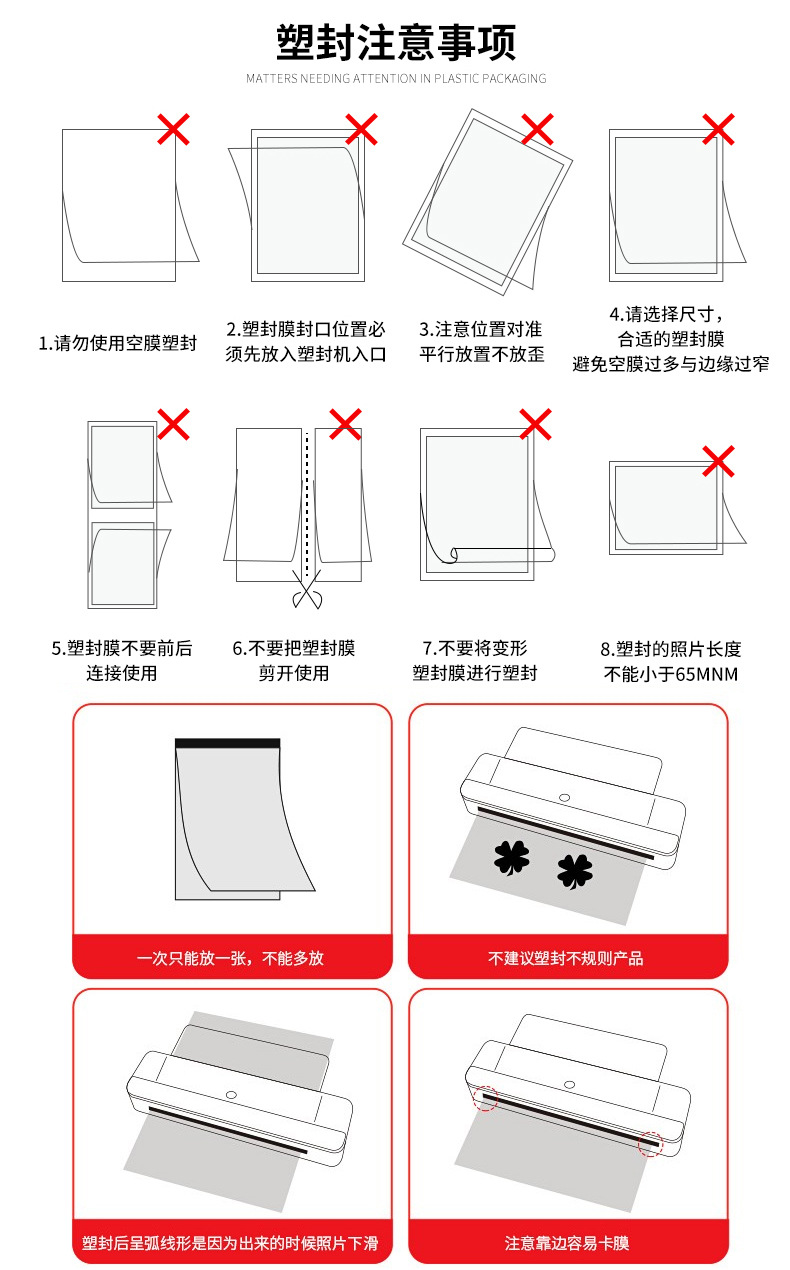 塑封注意事项

MATTERS NEEDING ATTENTION IN PLASTIC PACKAGING

1.请勿使用空膜塑封

2.塑封膜封口位置必须先放入塑封机入口

3.注意位置对准平行放置不放歪

4.请选择尺寸，合适的塑封膜避免空膜过多与边缘过窄

5.塑封膜不要前后连接使用

6.不要把塑封膜剪开使用

7.不要将变形塑封膜进行塑封

8.塑封的照片长度不能小于65MNM

一次只能放一张，不能多放

不建议塑封不规则产品

塑封后呈弧线形是因为出来的时候照片下滑

注意靠边容易卡膜