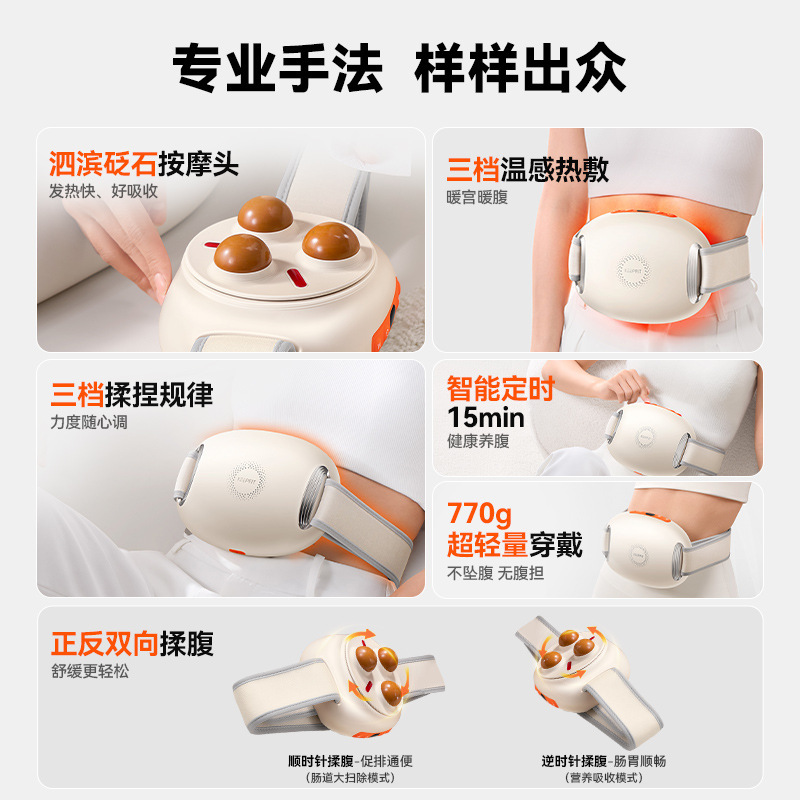 专业手法 样样出众

泗滨砭石按摩头
发热快、好吸收

三档温感热敷
暖宫暖腹

三档揉捏规律
力度随心调

智能定时
15min
健康养腹

770g
超轻量穿戴
不坠腹 无腹担

正反双向揉腹
舒缓更轻松

顺时针揉腹-促排通便
(肠道大扫除模式)

逆时针揉腹-肠胃顺畅
(营养吸收模式)