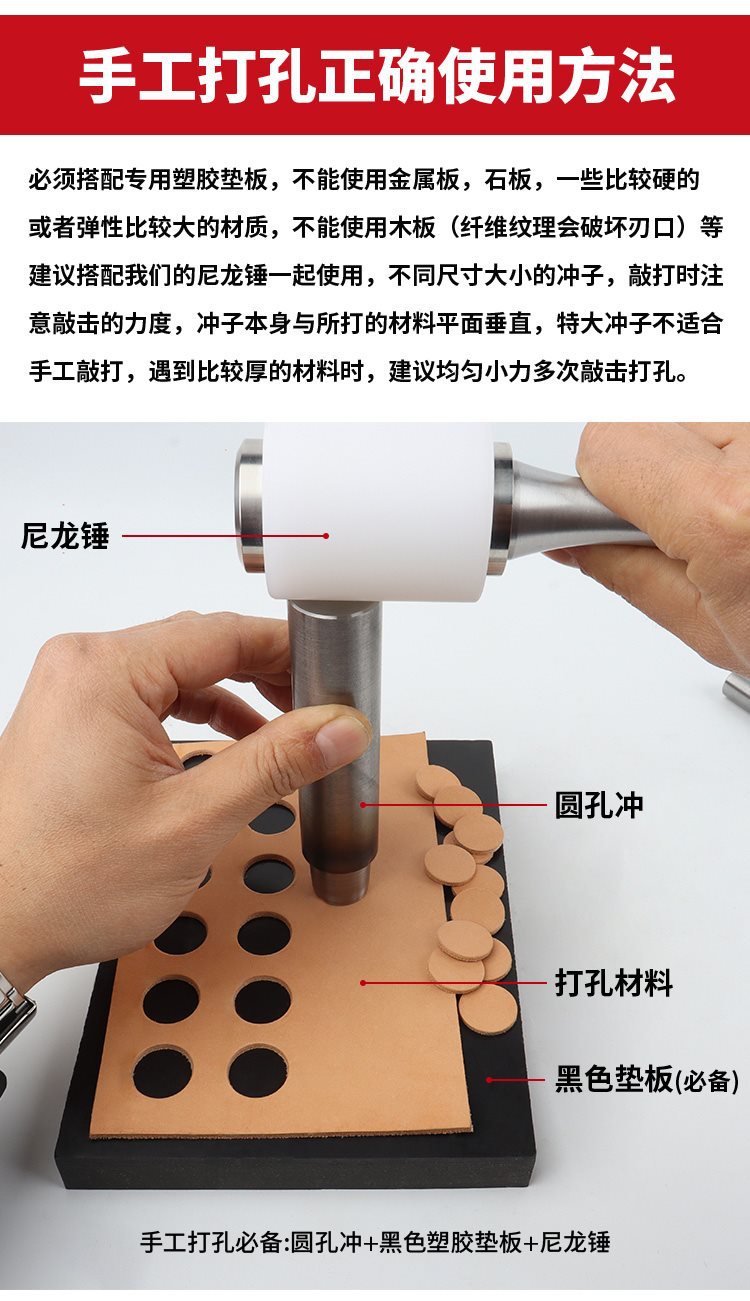 手工打孔正确使用方法

必须搭配专用塑胶垫板，不能使用金属板，石板，一些比较硬的或者弹性比较大的材质，不能使用木板（纤维纹理会破坏刃口）等建议搭配我们的尼龙锤一起使用，不同尺寸大小的冲子，敲打时注意敲击的力度，冲子本身与所打的材料平面垂直，特大冲子不适合手工敲打，遇到比较厚的材料时，建议均匀小力多次敲击打孔。

尼龙锤

圆孔冲

打孔材料

黑色垫板(必备)

手工打孔必备:圆孔冲+黑色塑胶垫板+尼龙锤