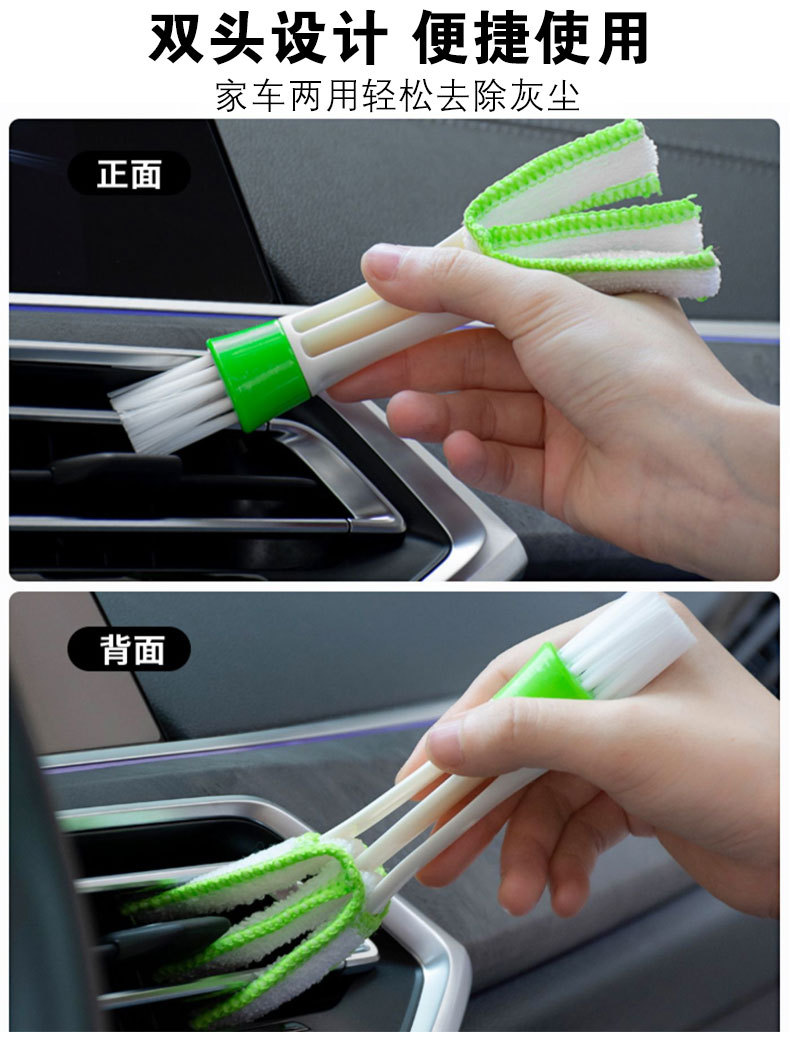 双头设计 便捷使用
家车两用轻松去除灰尘

正面

背面