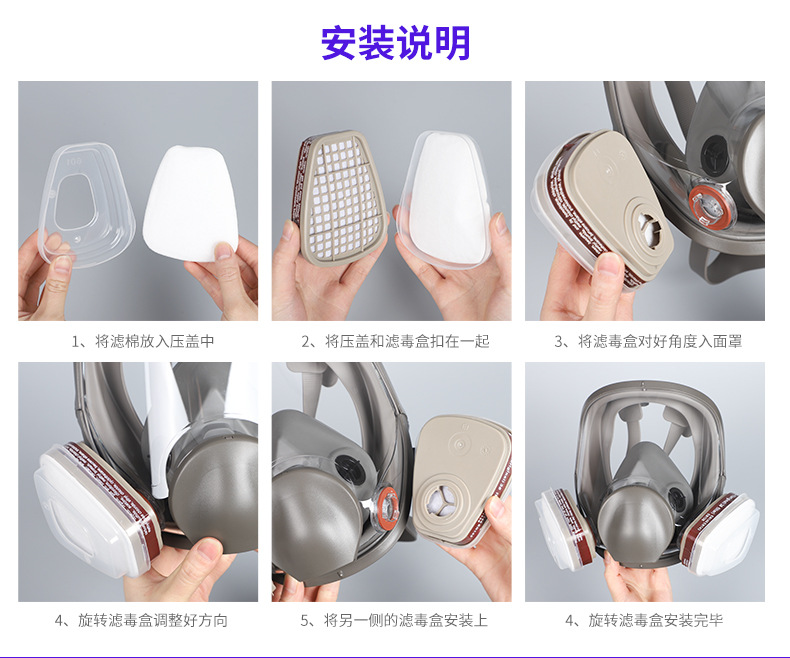 安装说明

1、将滤棉放入压盖中

2、将压盖和滤毒盒扣在一起

3、将滤毒盒对好角度入面罩

4、旋转滤毒盒调整好方向

5、将另一侧的滤毒盒安装上

4、旋转滤毒盒安装完毕