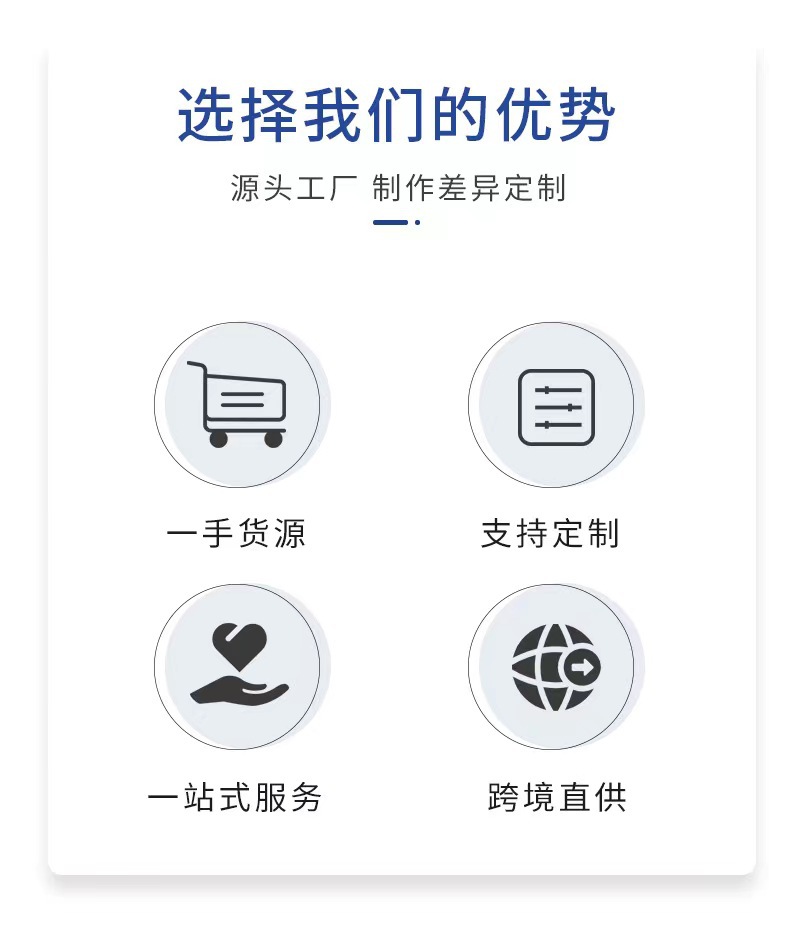 选择我们的优势

源头工厂 制作差异定制

一手货源

支持定制

一站式服务

跨境直供