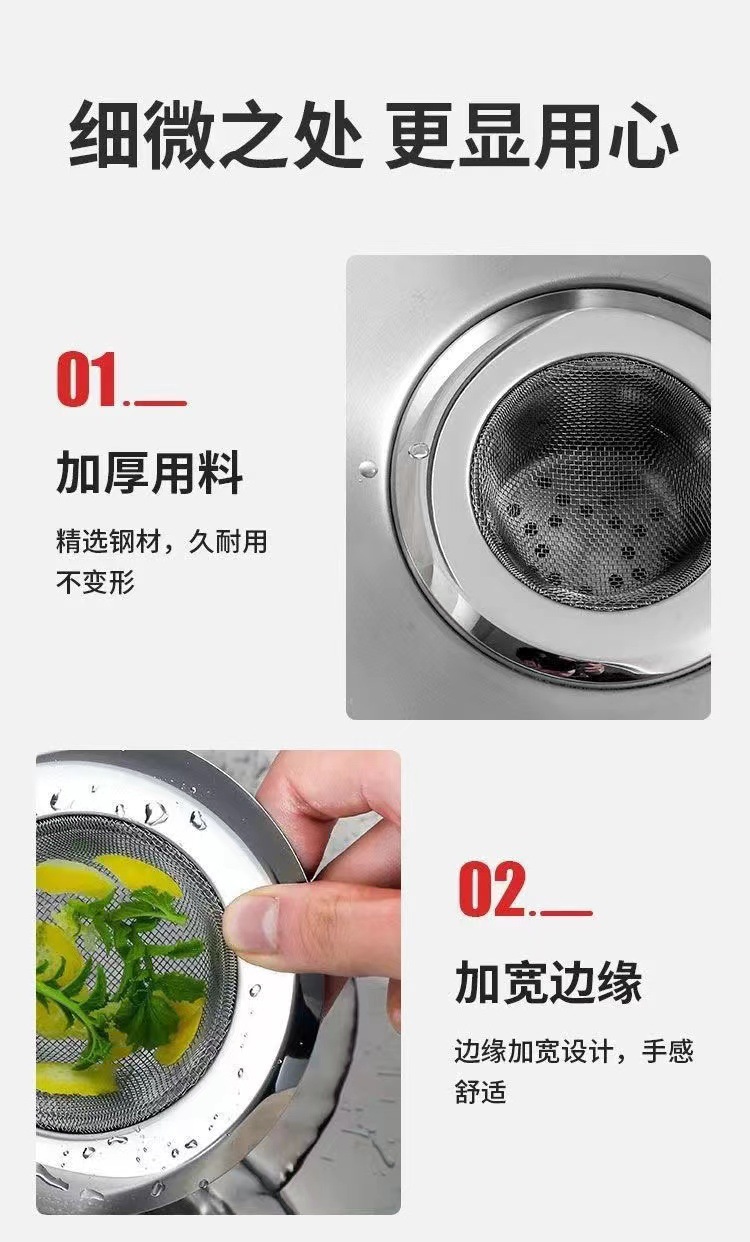 细微之处 更显用心

01.

加厚用料

精选钢材，久耐用不变形

02.

加宽边缘

边缘加宽设计，手感舒适