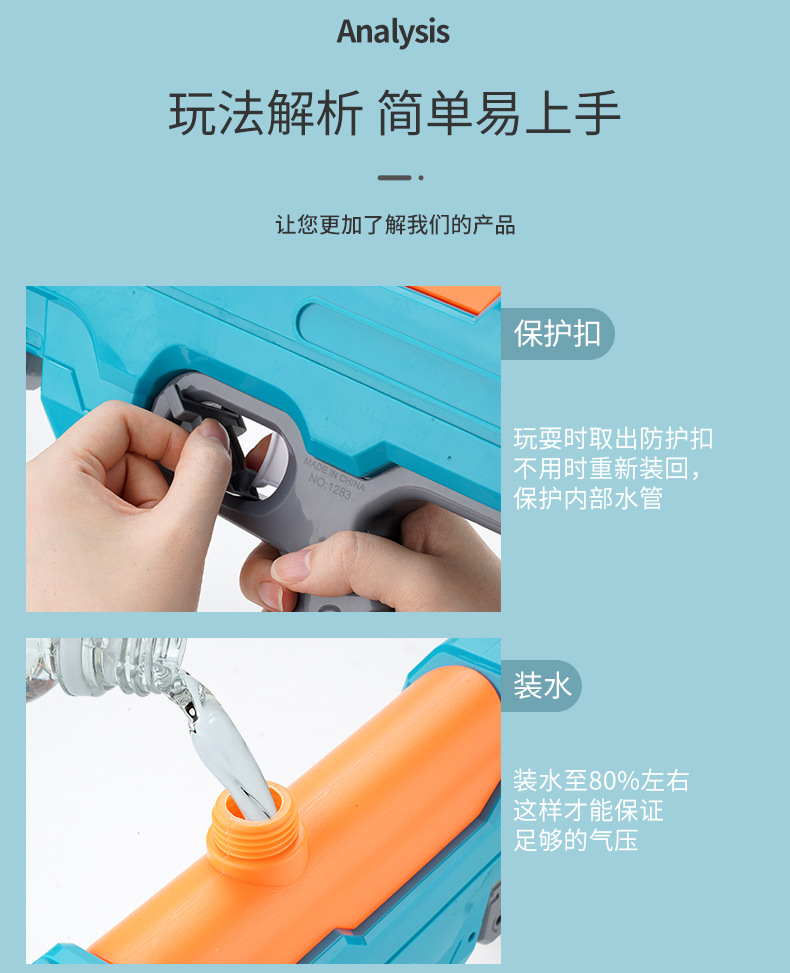 Analysis

玩法解析 简单易上手

让您更加了解我们的产品

MADE IN CHINA
NO:1283

保护扣

玩耍时取出防护扣
不用时重新装回，
保护内部水管

装水

装水至80%左右
这样才能保证
足够的气压