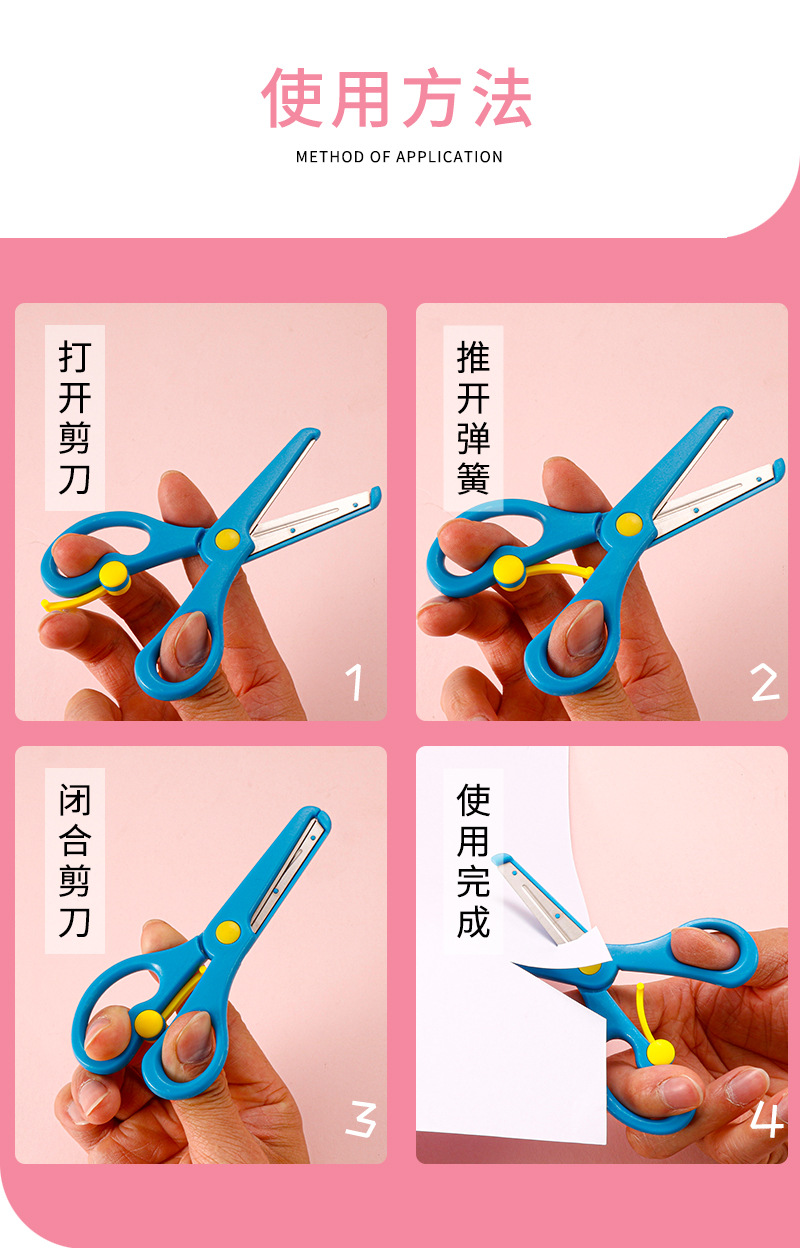 使用方法

METHOD OF APPLICATION

打开剪刀

1

推开弹簧

2

闭合剪刀

3

使用完成

4