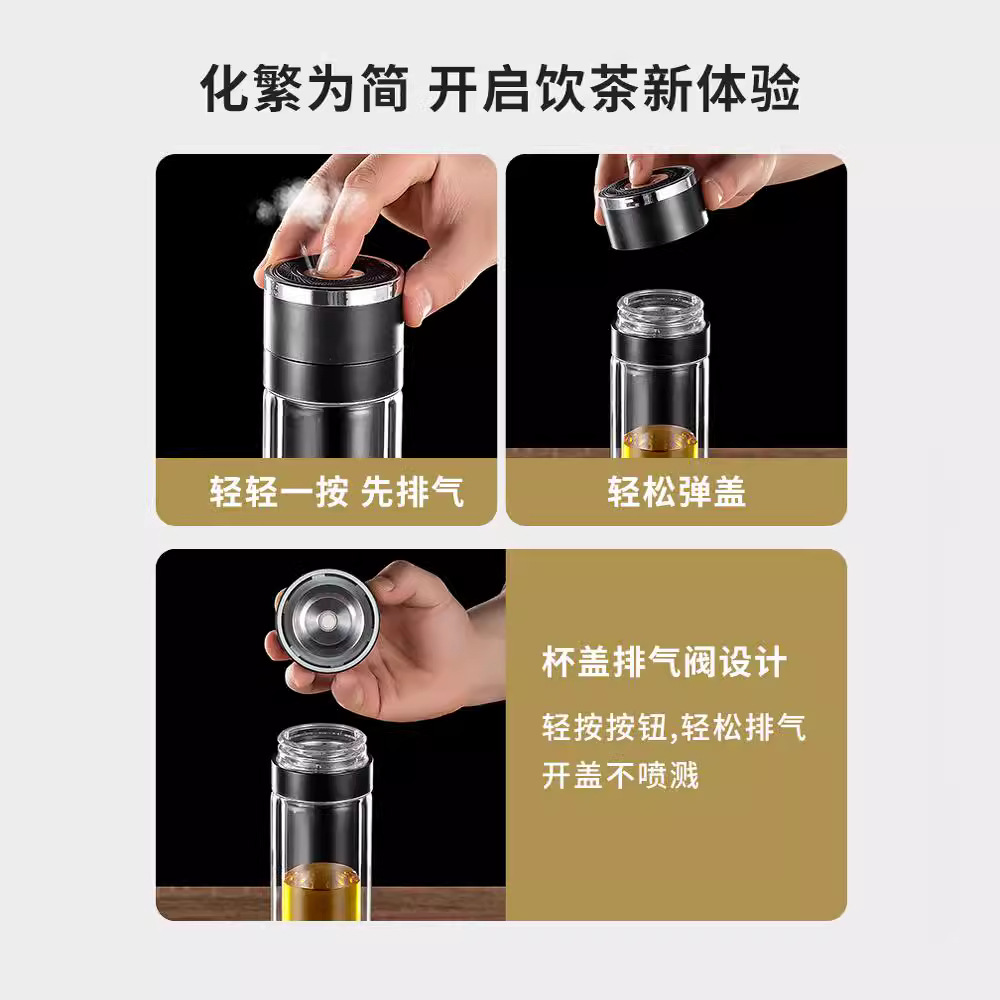 化繁为简 开启饮茶新体验

轻轻一按 先排气

轻松弹盖

杯盖排气阀设计

轻按按钮,轻松排气
开盖不喷溅