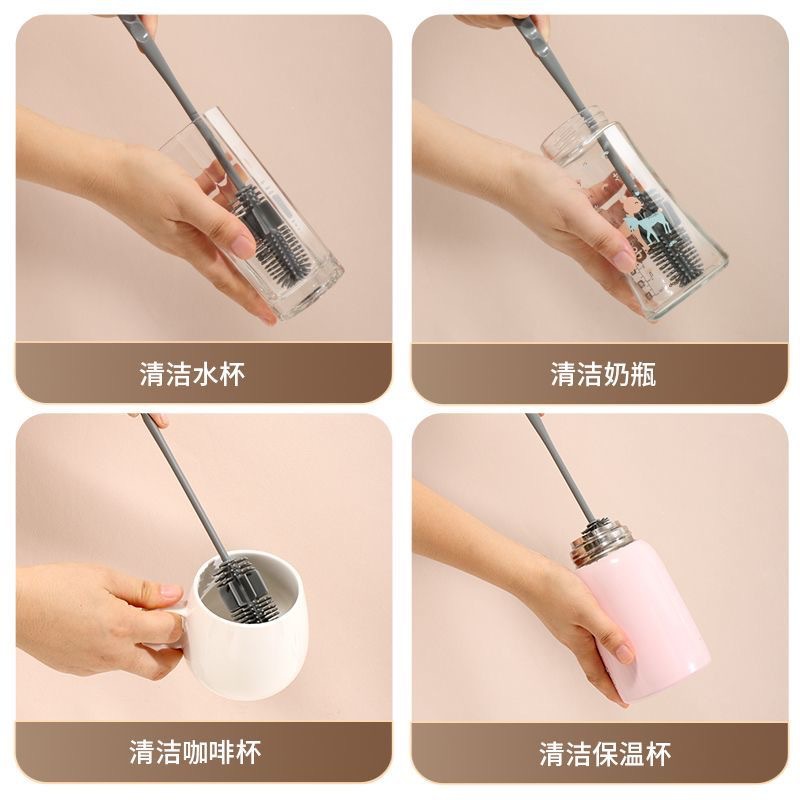 清洁水杯

清洁奶瓶

清洁咖啡杯

清洁保温杯