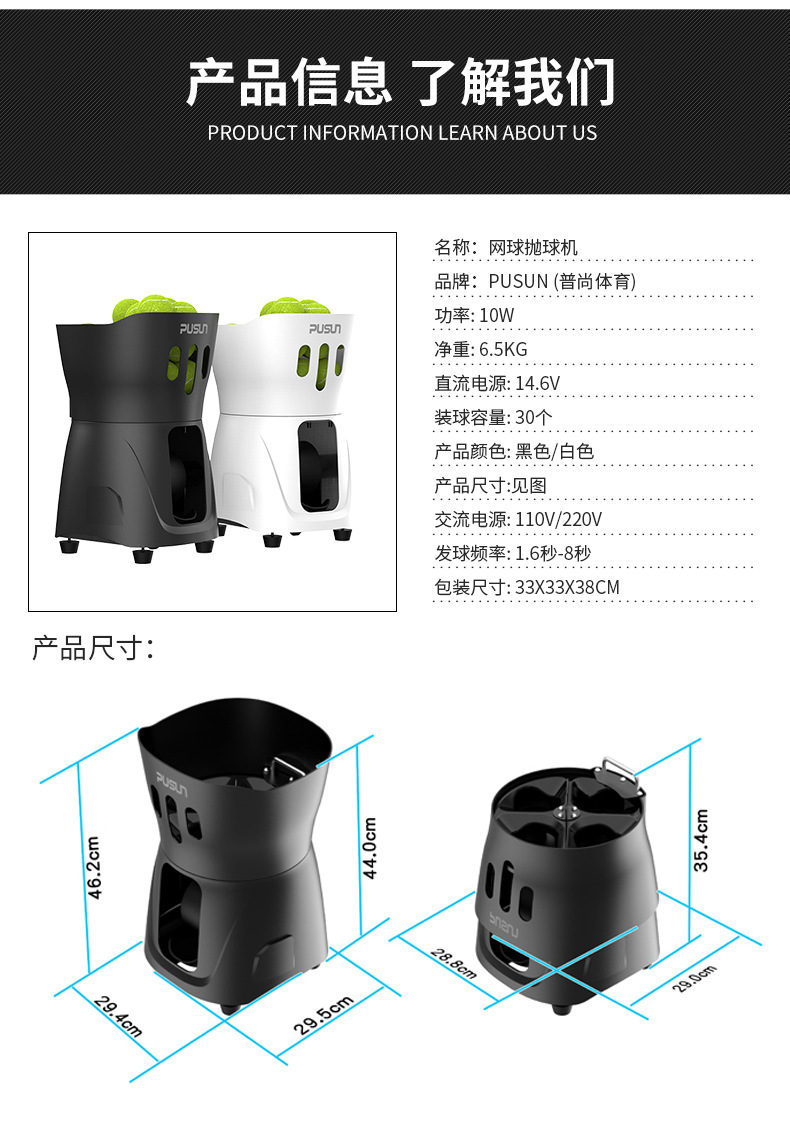 产品信息 了解我们
PRODUCT INFORMATION LEARN ABOUT US

PUSUN
PUSUN

名称：网球抛球机
品牌：PUSUN (普尚体育)
功率: 10W
净重: 6.5KG
直流电源: 14.6V
装球容量: 30个
产品颜色: 黑色/白色
产品尺寸:见图
交流电源: 110V/220V
发球频率: 1.6秒-8秒
包装尺寸: 33X33X38CM

产品尺寸：

PUSUN
46.2cm
44.0cm
29.4cm
29.5cm

PUSUN
35.4cm
28.8cm
29.0cm