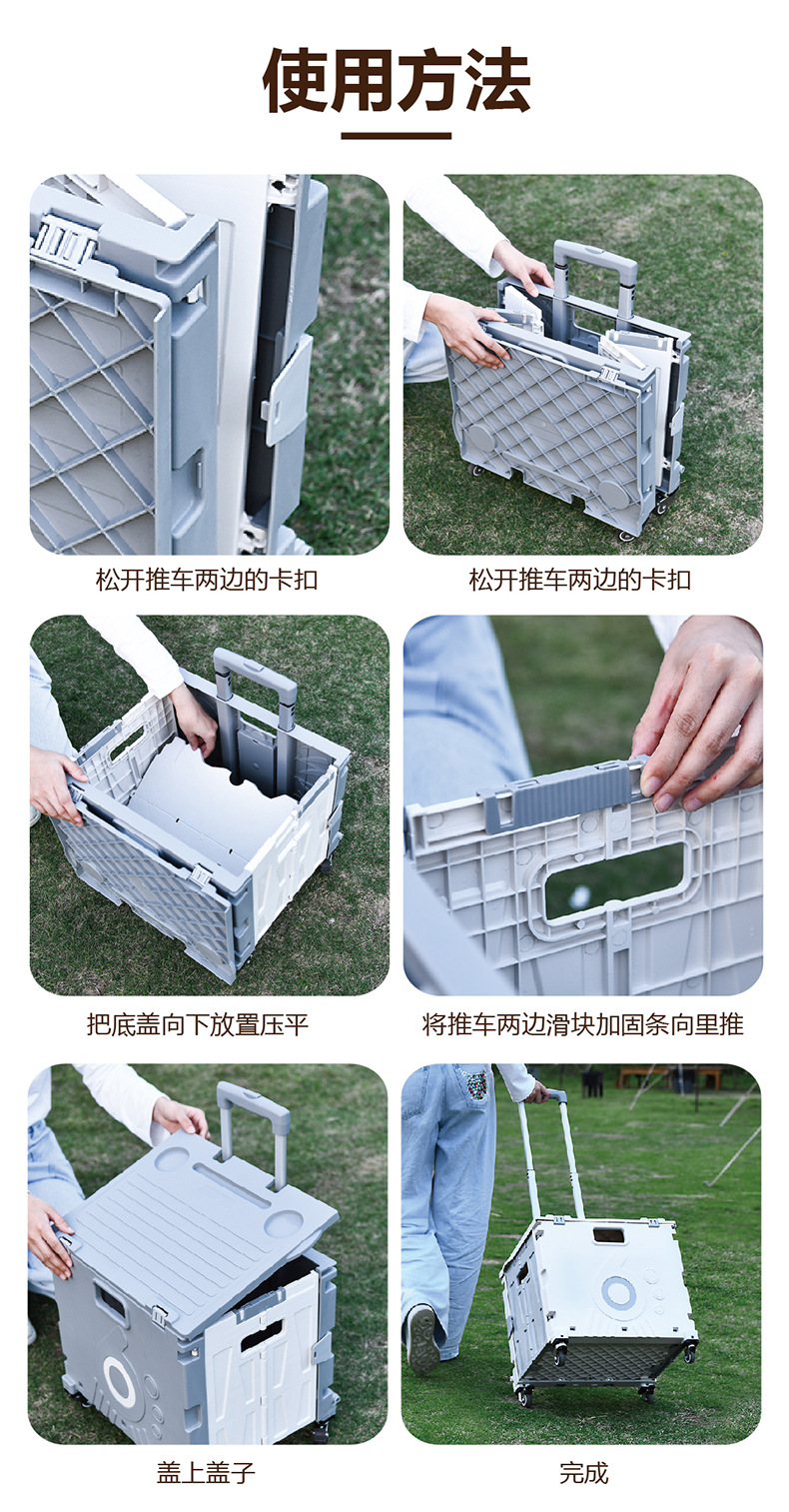 使用方法

松开推车两边的卡扣

松开推车两边的卡扣

把底盖向下放置压平

将推车两边滑块加固条向里推

盖上盖子

完成