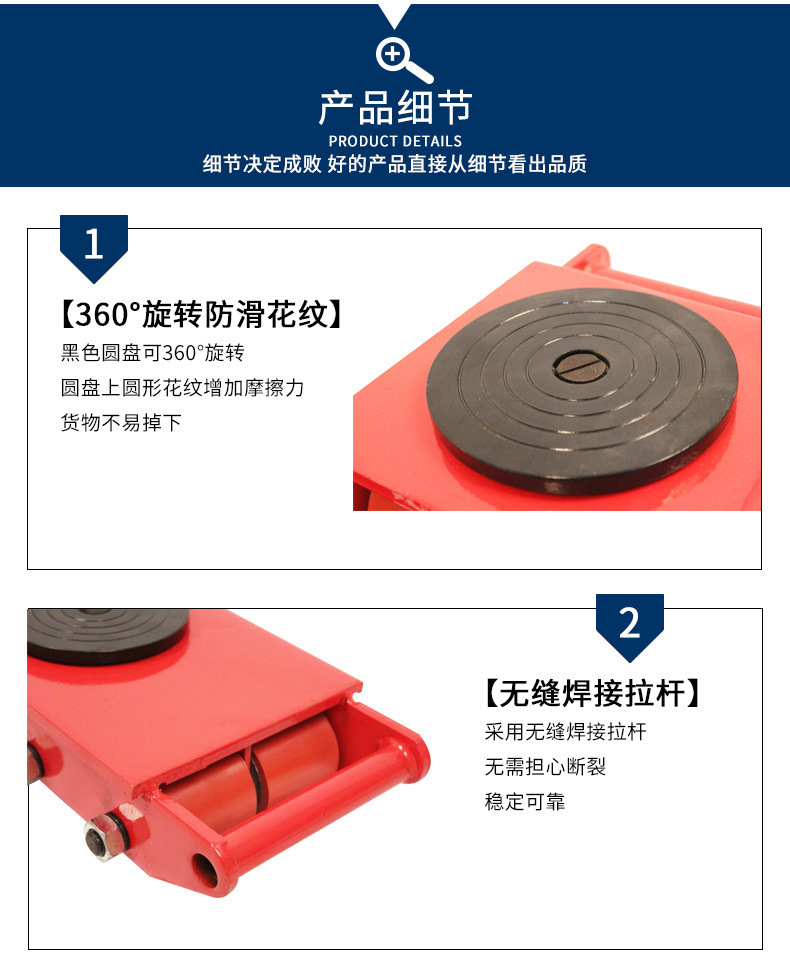 产品细节
PRODUCT DETAILS
细节决定成败 好的产品直接从细节看出品质

1

【360°旋转防滑花纹】
黑色圆盘可360°旋转
圆盘上圆形花纹增加摩擦力
货物不易掉下

2

【无缝焊接拉杆】
采用无缝焊接拉杆
无需担心断裂
稳定可靠