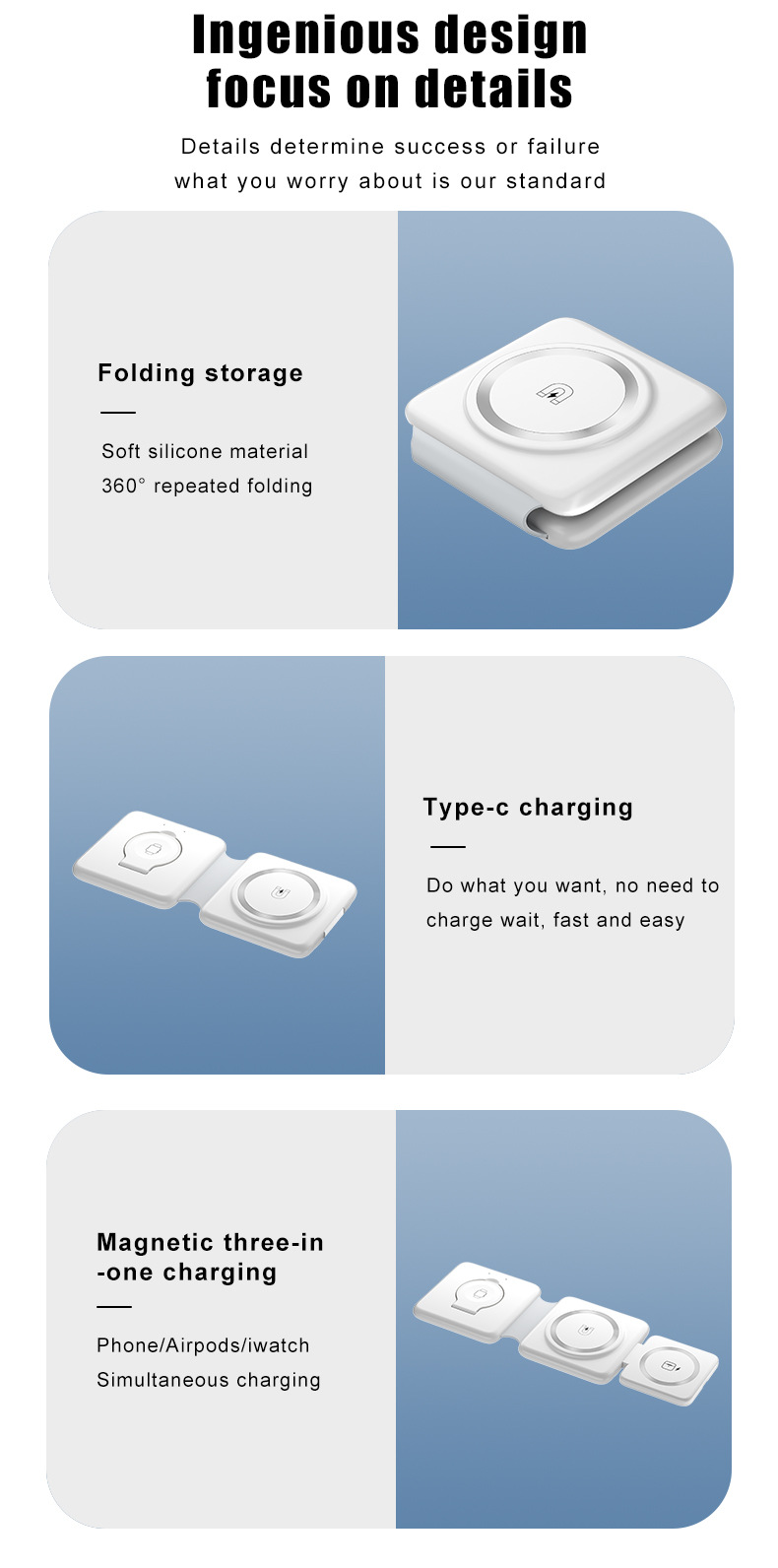 Ingenious design focus on details

Details determine success or failure
what you worry about is our standard

Folding storage

Soft silicone material
360° repeated folding

Type-c charging

Do what you want, no need to charge wait, fast and easy

Magnetic three-in -one charging

Phone/Airpods/iwatch
Simultaneous charging